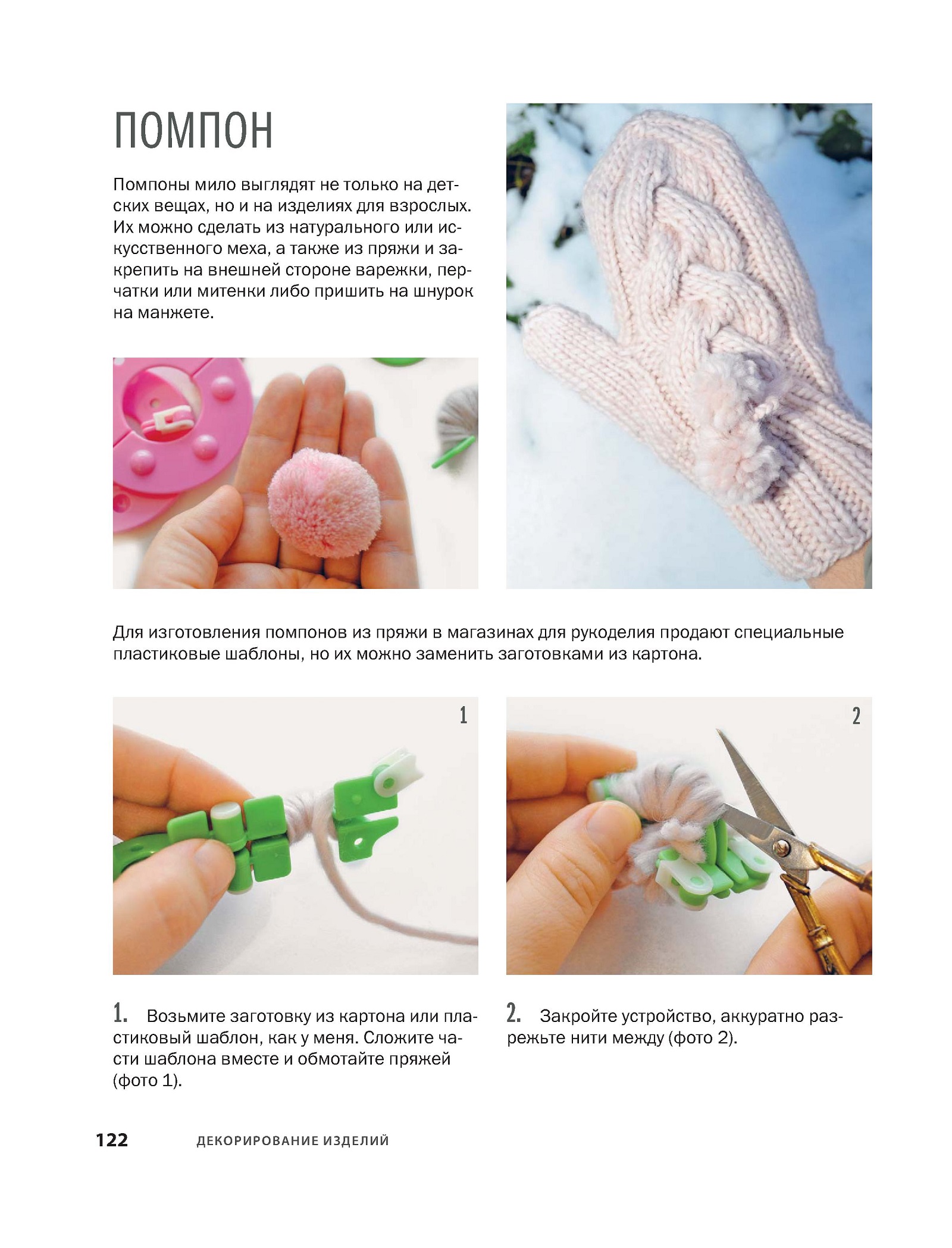 ПОМПОН

Помпоны мило выглядят не только на детских вещах, но и на изделиях для взрослых. Их можно сделать из натурального или искусственного меха, а также из пряжи и закрепить на внешней стороне варежки, перчатки или митенки либо пришить на шнурок на манжете.

Для изготовления помпонов из пряжи в магазинах для рукоделия продают специальные пластиковые шаблоны, но их можно заменить заготовками из картона.

1

2

1. Возьмите заготовку из картона или пластиковый шаблон, как у меня. Сложите части шаблона вместе и обмотайте пряжей (фото 1).

2. Закройте устройство, аккуратно разрежьте нити между (фото 2).

122 ДЕКОРИРОВАНИЕ ИЗДЕЛИЙ