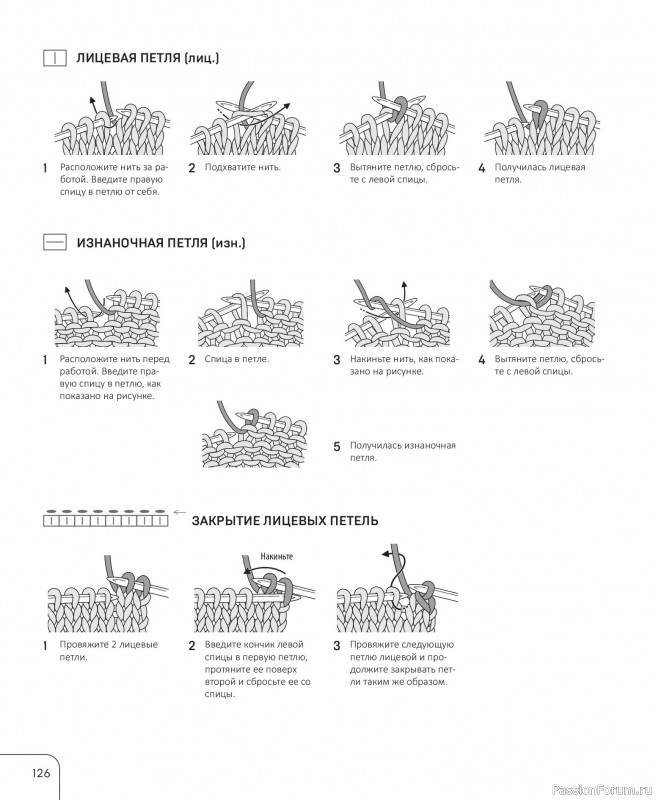 ЛИЦЕВАЯ ПЕТЛЯ (лиц.)

1 Расположите нить за работой. Введите правую спицу в петлю от себя.

2 Подхватите нить.

3 Вытяните петлю, сбросьте с левой спицы.

4 Получилась лицевая петля.

ИЗНАНОЧНАЯ ПЕТЛЯ (изн.)

1 Расположите нить перед работой. Введите правую спицу в петлю, как показано на рисунке.

2 Спица в петле.

3 Накиньте нить, как показано на рисунке.

4 Вытяните петлю, сбросьте с левой спицы.

5 Получилась изнаночная петля.

ЗАКРЫТИЕ ЛИЦЕВЫХ ПЕТЕЛЬ

Накиньте

1 Провяжите 2 лицевые петли.

2 Введите кончик левой спицы в первую петлю, протяните ее поверх второй и сбросьте ее со спицы.

3 Провяжите следующую петлю лицевой и продолжите закрывать петли таким же образом.

126

PassionForum.ru