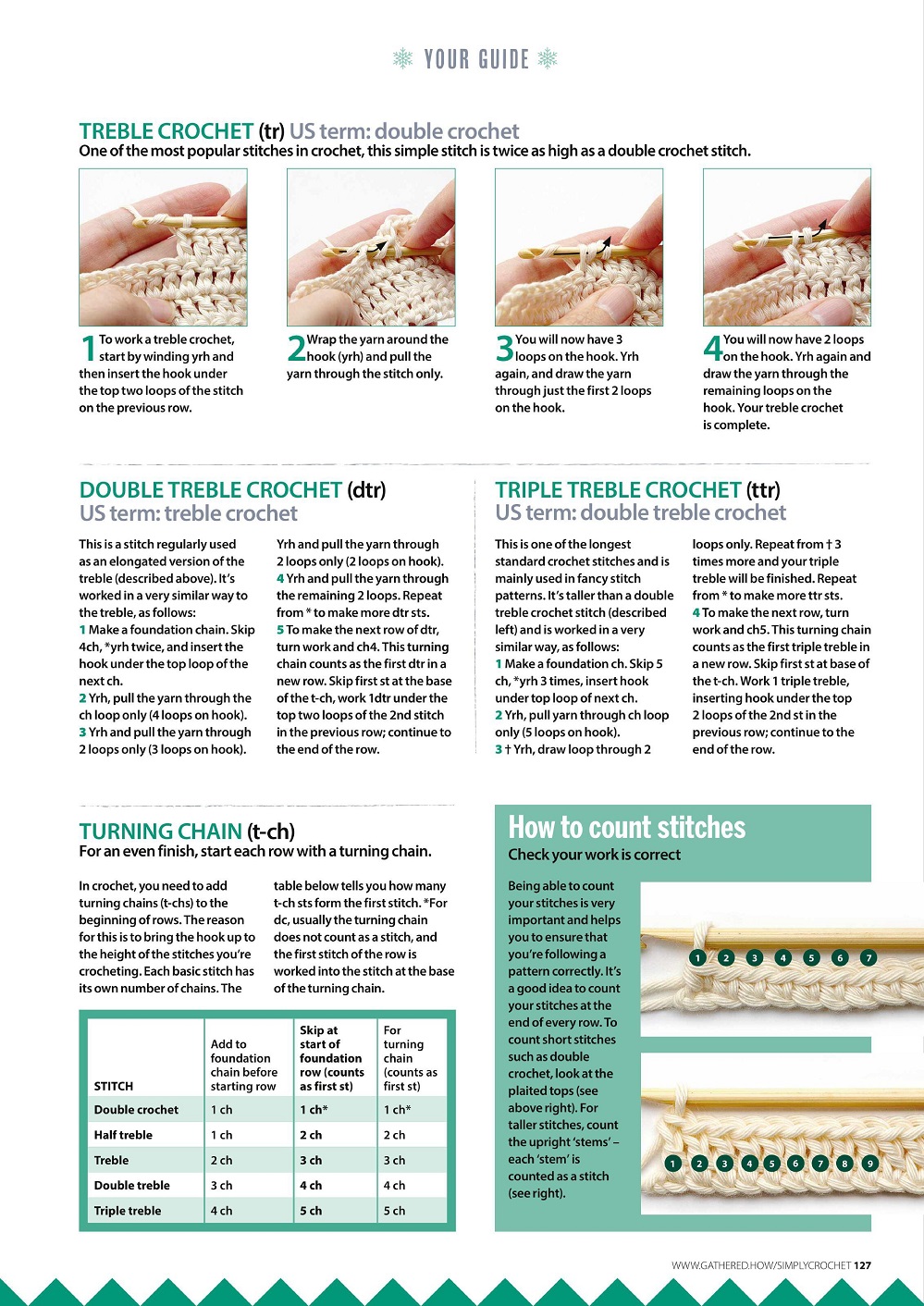 YOUR GUIDE

TREBLE CROCHET (tr) US term: double crochet
One of the most popular stitches in crochet, this simple stitch is twice as high as a double crochet stitch.

1 To work a treble crochet, start by winding yrh and then insert the hook under the top two loops of the stitch on the previous row.

2 Wrap the yarn around the hook (yrh) and pull the yarn through the stitch only.

3 You will now have 3 loops on the hook. Yrh again, and draw the yarn through just the first 2 loops on the hook.

4 You will now have 2 loops on the hook. Yrh again and draw the yarn through the remaining loops on the hook. Your treble crochet is complete.

DOUBLE TREBLE CROCHET (dtr)
US term: treble crochet

This is a stitch regularly used as an elongated version of the treble (described above). It's worked in a very similar way to the treble, as follows:
1 Make a foundation chain. Skip 4ch, *yrh twice, and insert the hook under the top loop of the next ch.
2 Yrh, pull the yarn through the ch loop only (4 loops on hook).
3 Yrh and pull the yarn through 2 loops only (3 loops on hook).
Yrh and pull the yarn through 2 loops only (2 loops on hook).
4 Yrh and pull the yarn through the remaining 2 loops. Repeat from * to make more dtr sts.
5 To make the next row of dtr, turn work and ch4. This turning chain counts as the first dtr in a new row. Skip first st at the base of the t-ch, work 1dtr under the top two loops of the 2nd stitch in the previous row; continue to the end of the row.

TRIPLE TREBLE CROCHET (ttr)
US term: double treble crochet

This is one of the longest standard crochet stitches and is mainly used in fancy stitch patterns. It's taller than a double treble crochet stitch (described left) and is worked in a very similar way, as follows:
1 Make a foundation ch. Skip 5 ch, *yrh 3 times, insert hook under top loop of next ch.
2 Yrh, pull yarn through ch loop only (5 loops on hook).
3 † Yrh, draw loop through 2 loops only. Repeat from † 3 times more and your triple treble will be finished. Repeat from * to make more ttr sts.
4 To make the next row, turn work and ch5. This turning chain counts as the first triple treble in a new row. Skip first st at base of the t-ch. Work 1 triple treble, inserting hook under the top 2 loops of the 2nd st in the previous row; continue to the end of the row.

TURNING CHAIN (t-ch)
For an even finish, start each row with a turning chain.

In crochet, you need to add turning chains (t-chs) to the beginning of rows. The reason for this is to bring the hook up to the height of the stitches you're crocheting. Each basic stitch has its own number of chains. The table below tells you how many t-ch sts form the first stitch. *For dc, usually the turning chain does not count as a stitch, and the first stitch of the row is worked into the stitch at the base of the turning chain.

| STITCH | Add to foundation chain before starting row | Skip at start of foundation row (counts as first st) | For turning chain (counts as first st) |
|---|---|---|---|
| Double crochet | 1 ch | 1 ch* | 1 ch* |
| Half treble | 1 ch | 2 ch | 2 ch |
| Treble | 2 ch | 3 ch | 3 ch |
| Double treble | 3 ch | 4 ch | 4 ch |
| Triple treble | 4 ch | 5 ch | 5 ch |

How to count stitches
Check your work is correct

Being able to count your stitches is very important and helps you to ensure that you're following a pattern correctly. It's a good idea to count your stitches at the end of every row. To count short stitches such as double crochet, look at the plaited tops (see above right). For taller stitches, count the upright 'stems' – each 'stem' is counted as a stitch (see right).

1 2 3 4 5 6 7

1 2 3 4 5 6 7 8 9

WWW.GATHERED.HOW/SIMPLYCROCHET 127