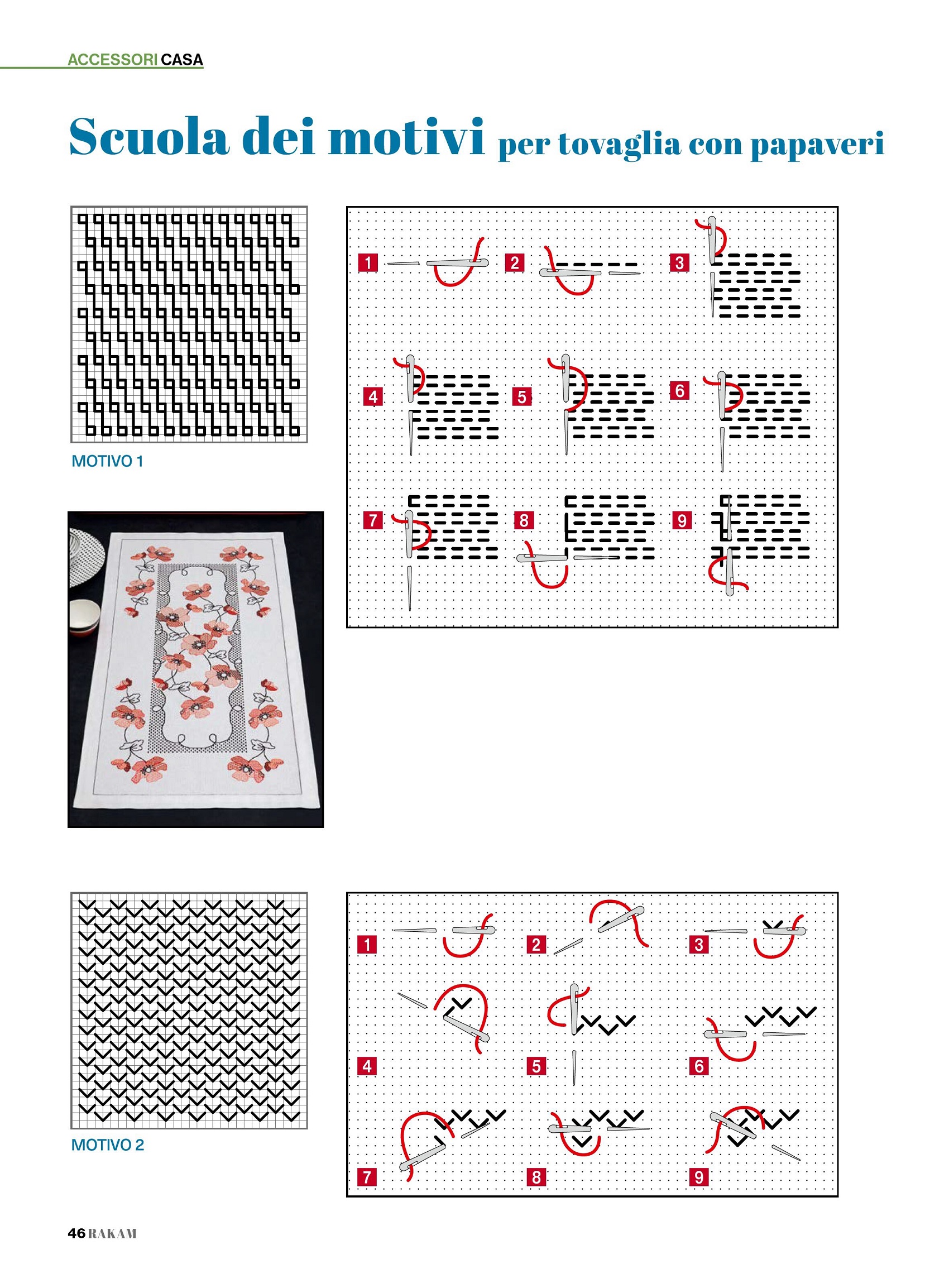 ACCESSORI CASA

Scuola dei motivi per tovaglia con papaveri

MOTIVO 1

1 2 3
4 5 6
7 8 9

MOTIVO 2

1 2 3
4 5 6
7 8 9

46 RAKAM