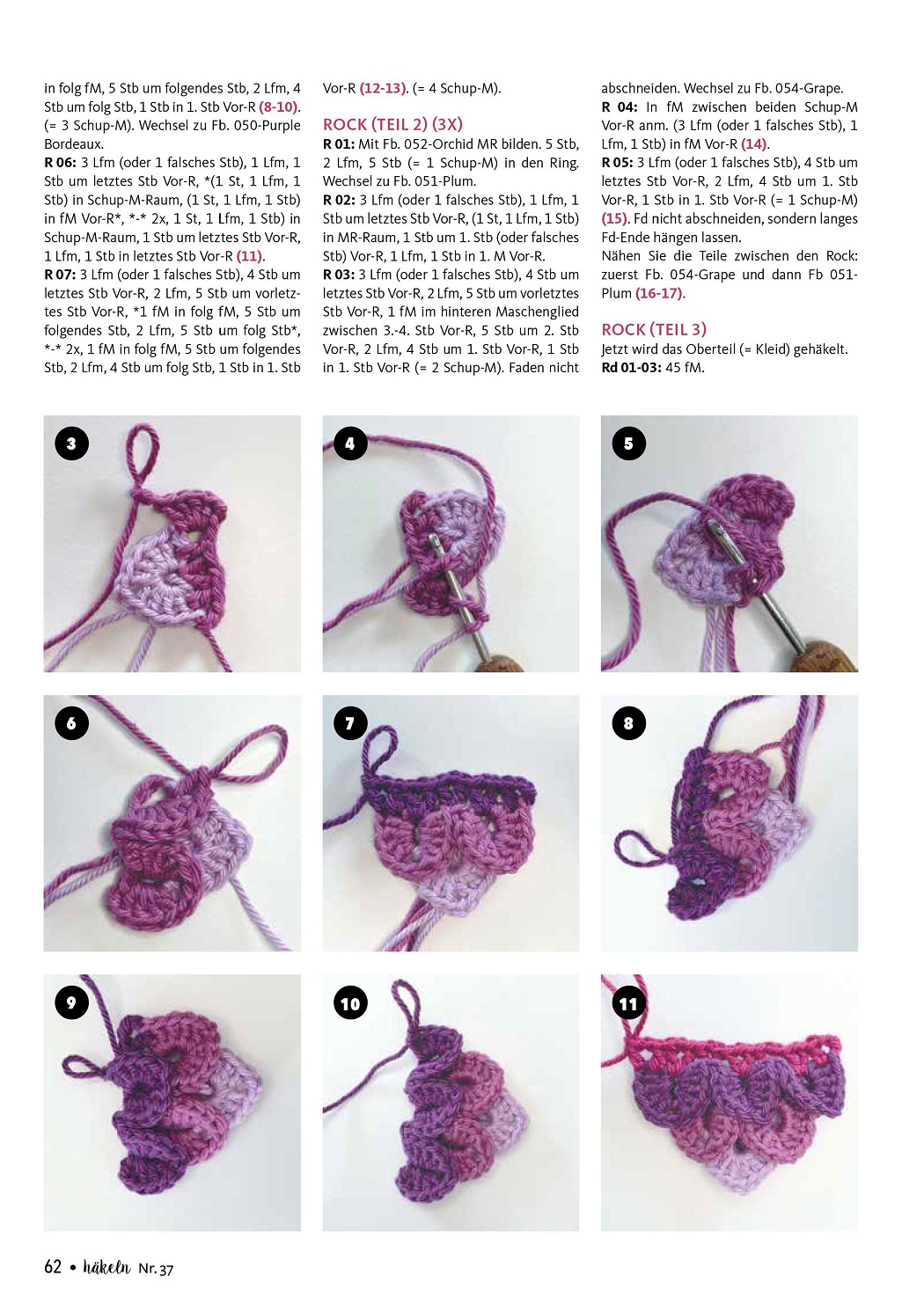 in folg fM, 5 Stb um folgendes Stb, 2 Lfm, 4 Stb um folg Stb, 1 Stb in 1. Stb Vor-R (8-10). (= 3 Schup-M). Wechsel zu Fb. 050-Purple Bordeaux.
R 06: 3 Lfm (oder 1 falsches Stb), 1 Lfm, 1 Stb um letztes Stb Vor-R, *(1 St, 1 Lfm, 1 Stb) in Schup-M-Raum, (1 St, 1 Lfm, 1 Stb) in fM Vor-R*, *-* 2x, 1 St, 1 Lfm, 1 Stb) in Schup-M-Raum, 1 Stb um letztes Stb Vor-R, 1 Lfm, 1 Stb in letztes Stb Vor-R (11).
R 07: 3 Lfm (oder 1 falsches Stb), 4 Stb um letztes Stb Vor-R, 2 Lfm, 5 Stb um vorletztes Stb Vor-R, *1 fM in folg fM, 5 Stb um folgendes Stb, 2 Lfm, 5 Stb um folg Stb*, *-* 2x, 1 fM in folg fM, 5 Stb um folgendes Stb, 2 Lfm, 4 Stb um folg Stb, 1 Stb in 1. Stb Vor-R (12-13). (= 4 Schup-M).

ROCK (TEIL 2) (3X)
R 01: Mit Fb. 052-Orchid MR bilden. 5 Stb, 2 Lfm, 5 Stb (= 1 Schup-M) in den Ring. Wechsel zu Fb. 051-Plum.
R 02: 3 Lfm (oder 1 falsches Stb), 1 Lfm, 1 Stb um letztes Stb Vor-R, (1 St, 1 Lfm, 1 Stb) in MR-Raum, 1 Stb um 1. Stb (oder falsches Stb) Vor-R, 1 Lfm, 1 Stb in 1. M Vor-R.
R 03: 3 Lfm (oder 1 falsches Stb), 4 Stb um letztes Stb Vor-R, 2 Lfm, 5 Stb um vorletztes Stb Vor-R, 1 fM im hinteren Maschenglied zwischen 3.-4. Stb Vor-R, 5 Stb um 2. Stb Vor-R, 2 Lfm, 4 Stb um 1. Stb Vor-R, 1 Stb in 1. Stb Vor-R (= 2 Schup-M). Faden nicht abschneiden. Wechsel zu Fb. 054-Grape.
R 04: In fM zwischen beiden Schup-M Vor-R anm. (3 Lfm (oder 1 falsches Stb), 1 Lfm, 1 Stb) in fM Vor-R (14).
R 05: 3 Lfm (oder 1 falsches Stb), 4 Stb um letztes Stb Vor-R, 2 Lfm, 4 Stb um 1. Stb Vor-R, 1 Stb in 1. Stb Vor-R (= 1 Schup-M) (15). Fd nicht abschneiden, sondern langes Fd-Ende hängen lassen.
Nähen Sie die Teile zwischen den Rock: zuerst Fb. 054-Grape und dann Fb 051-Plum (16-17).

ROCK (TEIL 3)
Jetzt wird das Oberteil (= Kleid) gehäkelt.
Rd 01-03: 45 fM.

3
4
5
6
7
8
9
10
11

62 • häkeln Nr. 37