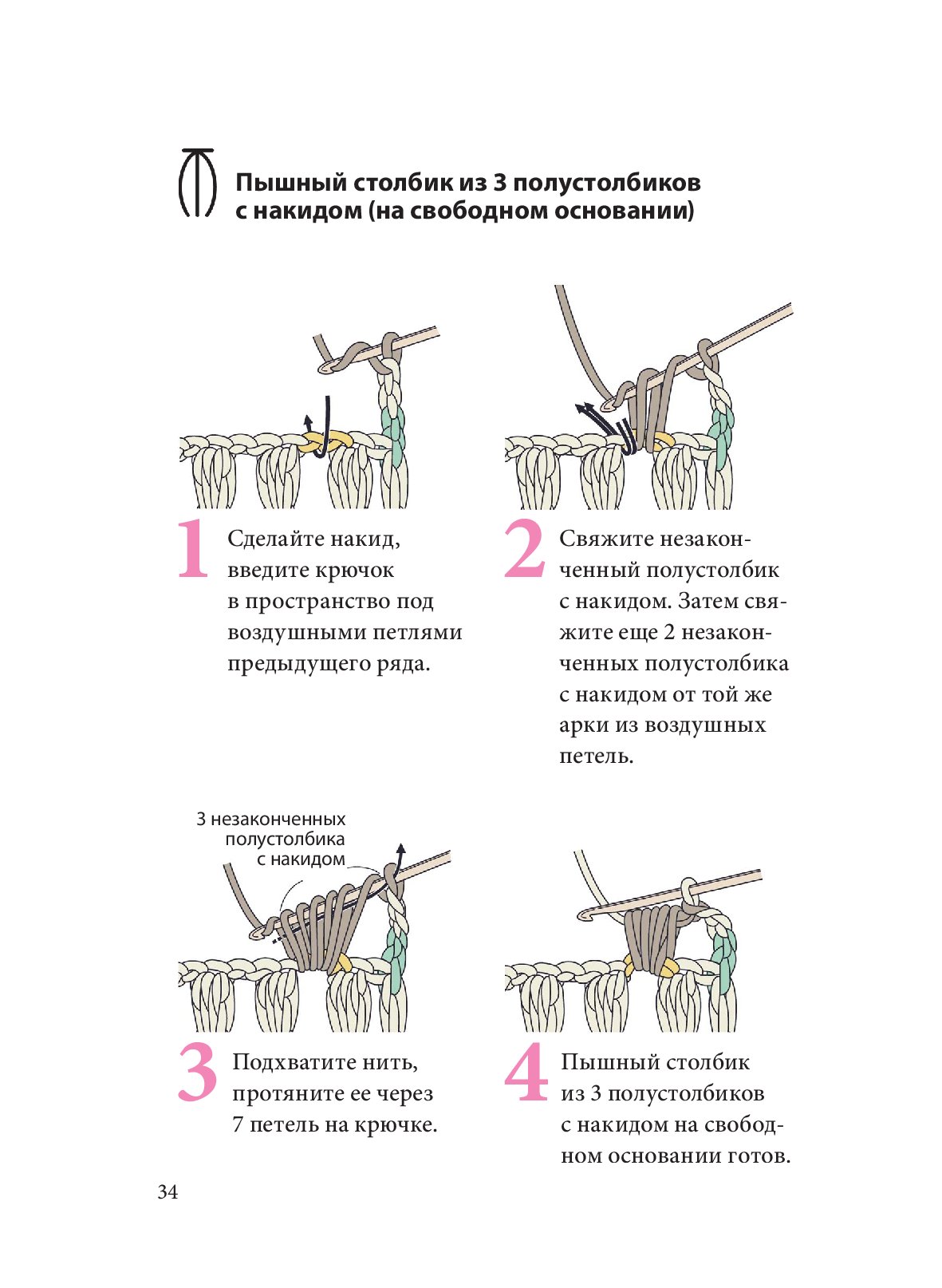 Пышный столбик из 3 полустолбиков с накидом (на свободном основании)

1 Сделайте накид, введите крючок в пространство под воздушными петлями предыдущего ряда.

2 Свяжите незаконченный полустолбик с накидом. Затем свяжите еще 2 незаконченных полустолбика с накидом от той же арки из воздушных петель.

3 незаконченных полустолбика с накидом

3 Подхватите нить, протяните ее через 7 петель на крючке.

4 Пышный столбик из 3 полустолбиков с накидом на свободном основании готов.

34