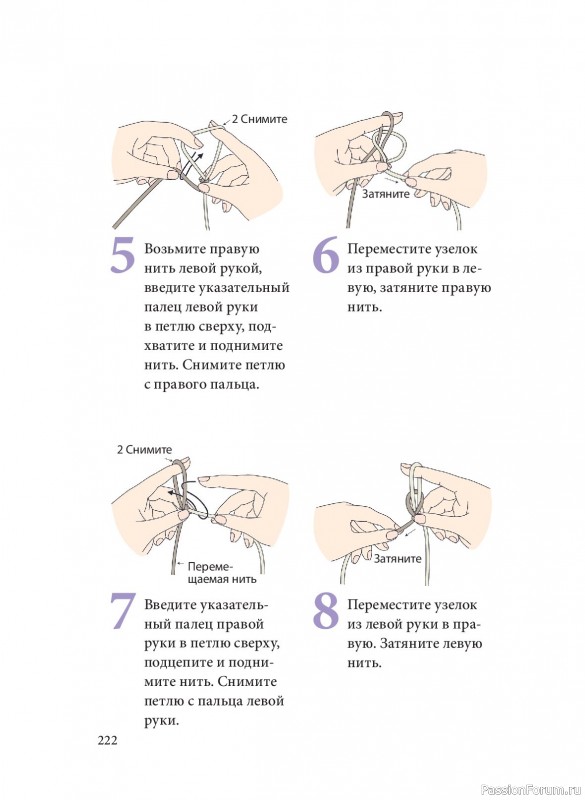 2 Снимите

Затяните

5 Возьмите правую нить левой рукой, введите указательный палец левой руки в петлю сверху, подхватите и поднимите нить. Снимите петлю с правого пальца.

6 Переместите узелок из правой руки в левую, затяните правую нить.

2 Снимите

Перемещаемая нить

Затяните

7 Введите указательный палец правой руки в петлю сверху, подцепите и поднимите нить. Снимите петлю с пальца левой руки.

8 Переместите узелок из левой руки в правую. Затяните левую нить.

222

PassionForum.ru