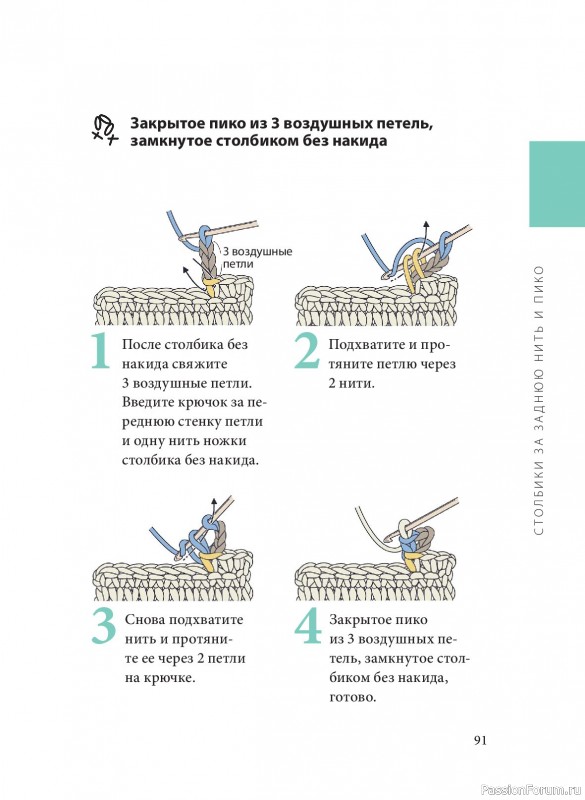 Закрытое пико из 3 воздушных петель, замкнутое столбиком без накида

3 воздушные петли

1 После столбика без накида свяжите 3 воздушные петли. Введите крючок за переднюю стенку петли и одну нить ножки столбика без накида.

2 Подхватите и протяните петлю через 2 нити.

3 Снова подхватите нить и протяните ее через 2 петли на крючке.

4 Закрытое пико из 3 воздушных петель, замкнутое столбиком без накида, готово.

СТОЛБИКИ ЗА ЗАДНЮЮ НИТЬ И ПИКО

91

PassionForum.ru