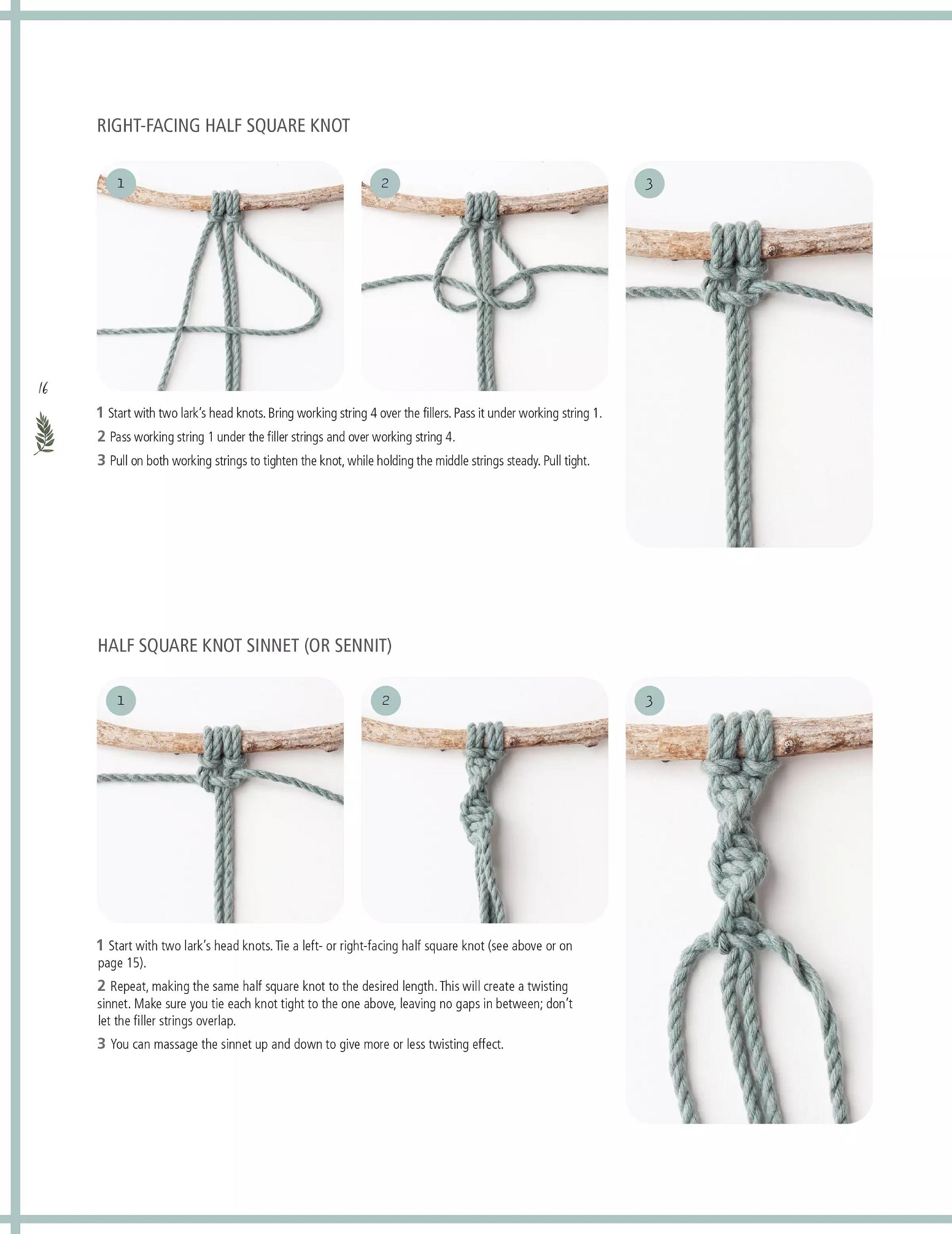 RIGHT-FACING HALF SQUARE KNOT

1

2

3

16

1 Start with two lark's head knots. Bring working string 4 over the fillers. Pass it under working string 1.

2 Pass working string 1 under the filler strings and over working string 4.

3 Pull on both working strings to tighten the knot, while holding the middle strings steady. Pull tight.

HALF SQUARE KNOT SINNET (OR SENNIT)

1

2

3

1 Start with two lark's head knots. Tie a left- or right-facing half square knot (see above or on page 15).

2 Repeat, making the same half square knot to the desired length. This will create a twisting sinnet. Make sure you tie each knot tight to the one above, leaving no gaps in between; don't let the filler strings overlap.

3 You can massage the sinnet up and down to give more or less twisting effect.