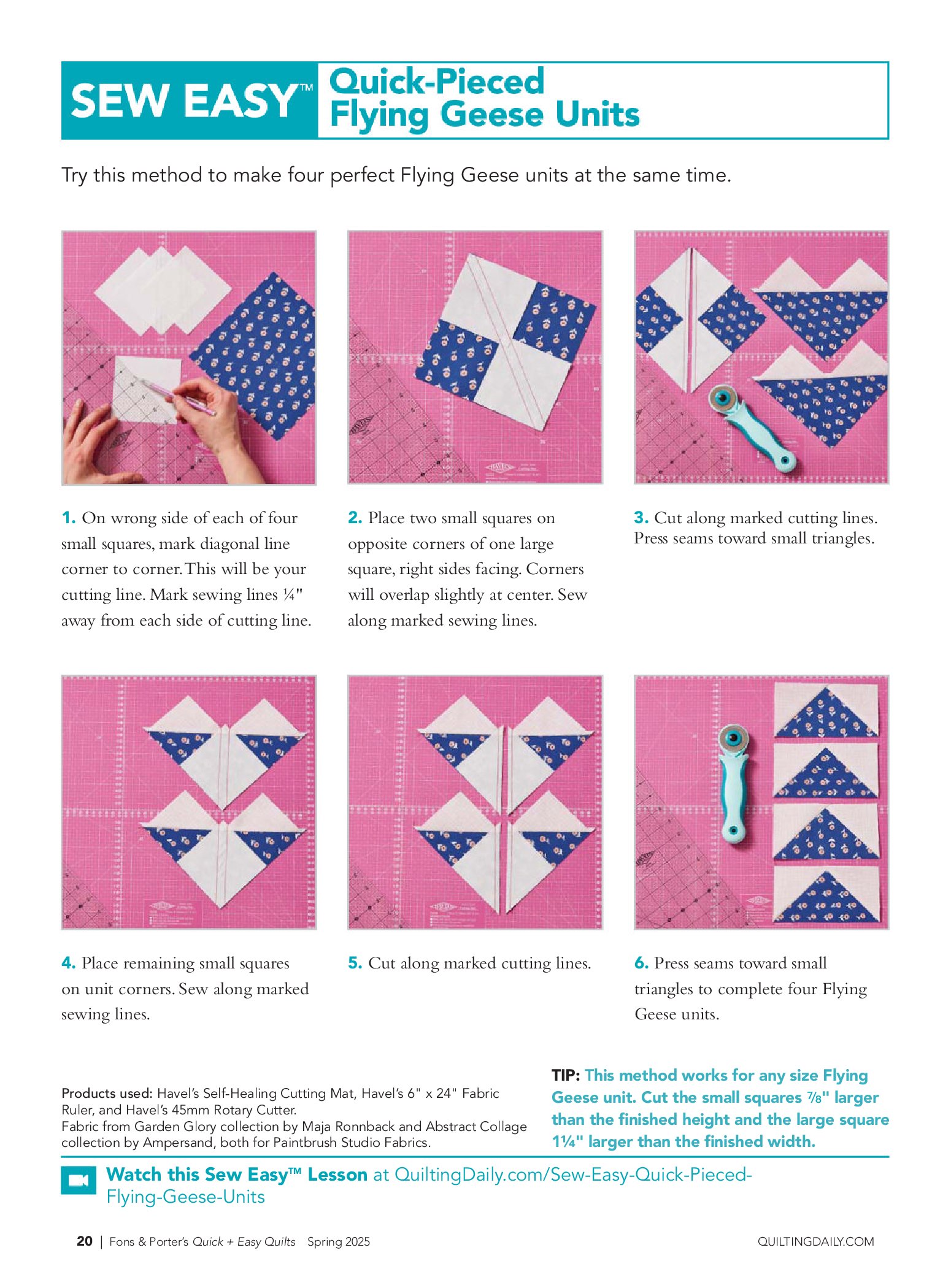 SEW EASY™ Quick-Pieced Flying Geese Units

Try this method to make four perfect Flying Geese units at the same time.

1. On wrong side of each of four small squares, mark diagonal line corner to corner. This will be your cutting line. Mark sewing lines ¼" away from each side of cutting line.

2. Place two small squares on opposite corners of one large square, right sides facing. Corners will overlap slightly at center. Sew along marked sewing lines.

3. Cut along marked cutting lines. Press seams toward small triangles.

4. Place remaining small squares on unit corners. Sew along marked sewing lines.

5. Cut along marked cutting lines.

6. Press seams toward small triangles to complete four Flying Geese units.

Products used: Havel's Self-Healing Cutting Mat, Havel's 6" x 24" Fabric Ruler, and Havel's 45mm Rotary Cutter.
Fabric from Garden Glory collection by Maja Ronnback and Abstract Collage collection by Ampersand, both for Paintbrush Studio Fabrics.

TIP: This method works for any size Flying Geese unit. Cut the small squares ⅞" larger than the finished height and the large square 1¼" larger than the finished width.

Watch this Sew Easy™ Lesson at QuiltingDaily.com/Sew-Easy-Quick-Pieced-Flying-Geese-Units

20 | Fons & Porter's Quick + Easy Quilts Spring 2025 QUILTINGDAILY.COM