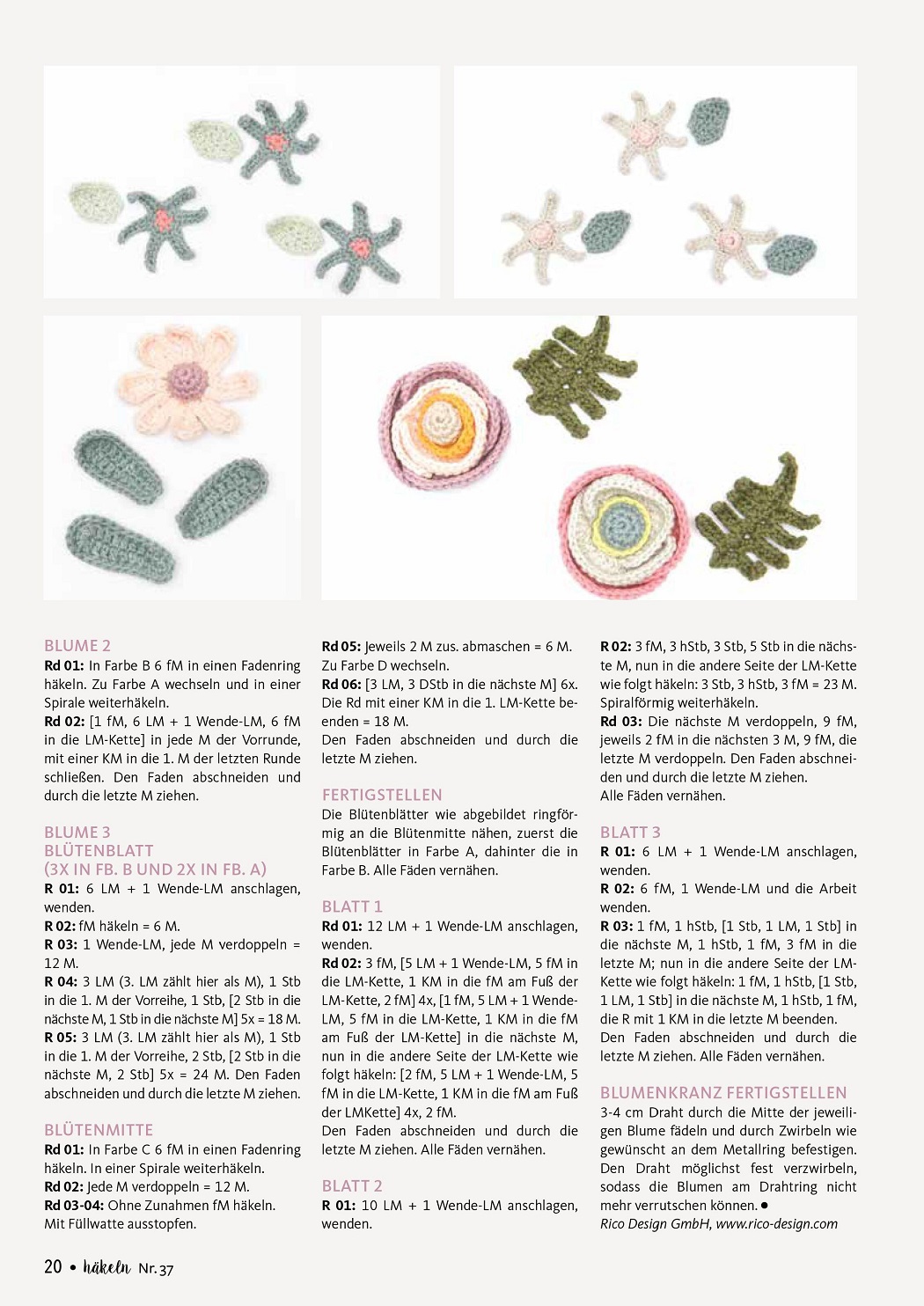 BLUME 2
Rd 01: In Farbe B 6 fM in einen Fadenring häkeln. Zu Farbe A wechseln und in einer Spirale weiterhäkeln.
Rd 02: [1 fM, 6 LM + 1 Wende-LM, 6 fM in die LM-Kette] in jede M der Vorrunde, mit einer KM in die 1. M der letzten Runde schließen. Den Faden abschneiden und durch die letzte M ziehen.

BLUME 3
BLÜTENBLATT
(3X IN FB. B UND 2X IN FB. A)
R 01: 6 LM + 1 Wende-LM anschlagen, wenden.
R 02: fM häkeln = 6 M.
R 03: 1 Wende-LM, jede M verdoppeln = 12 M.
R 04: 3 LM (3. LM zählt hier als M), 1 Stb in die 1. M der Vorreihe, 1 Stb, [2 Stb in die nächste M, 1 Stb in die nächste M] 5x = 18 M.
R 05: 3 LM (3. LM zählt hier als M), 1 Stb in die 1. M der Vorreihe, 2 Stb, [2 Stb in die nächste M, 2 Stb] 5x = 24 M. Den Faden abschneiden und durch die letzte M ziehen.

BLÜTENMITTE
Rd 01: In Farbe C 6 fM in einen Fadenring häkeln. In einer Spirale weiterhäkeln.
Rd 02: Jede M verdoppeln = 12 M.
Rd 03-04: Ohne Zunahmen fM häkeln. Mit Füllwatte ausstopfen.

Rd 05: Jeweils 2 M zus. abmaschen = 6 M. Zu Farbe D wechseln.
Rd 06: [3 LM, 3 DStb in die nächste M] 6x. Die Rd mit einer KM in die 1. LM-Kette beenden = 18 M.
Den Faden abschneiden und durch die letzte M ziehen.

FERTIGSTELLEN
Die Blütenblätter wie abgebildet ringförmig an die Blütenmitte nähen, zuerst die Blütenblätter in Farbe A, dahinter die in Farbe B. Alle Fäden vernähen.

BLATT 1
Rd 01: 12 LM + 1 Wende-LM anschlagen, wenden.
Rd 02: 3 fM, [5 LM + 1 Wende-LM, 5 fM in die LM-Kette, 1 KM in die fM am Fuß der LM-Kette, 2 fM] 4x, [1 fM, 5 LM + 1 Wende-LM, 5 fM in die LM-Kette, 1 KM in die fM am Fuß der LM-Kette] in die nächste M, nun in die andere Seite der LM-Kette wie folgt häkeln: [2 fM, 5 LM + 1 Wende-LM, 5 fM in die LM-Kette, 1 KM in die fM am Fuß der LMKette] 4x, 2 fM.
Den Faden abschneiden und durch die letzte M ziehen. Alle Fäden vernähen.

BLATT 2
R 01: 10 LM + 1 Wende-LM anschlagen, wenden.

R 02: 3 fM, 3 hStb, 3 Stb, 5 Stb in die nächste M, nun in die andere Seite der LM-Kette wie folgt häkeln: 3 Stb, 3 hStb, 3 fM = 23 M. Spiralförmig weiterhäkeln.
Rd 03: Die nächste M verdoppeln, 9 fM, jeweils 2 fM in die nächsten 3 M, 9 fM, die letzte M verdoppeln. Den Faden abschneiden und durch die letzte M ziehen.
Alle Fäden vernähen.

BLATT 3
R 01: 6 LM + 1 Wende-LM anschlagen, wenden.
R 02: 6 fM, 1 Wende-LM und die Arbeit wenden.
R 03: 1 fM, 1 hStb, [1 Stb, 1 LM, 1 Stb] in die nächste M, 1 hStb, 1 fM, 3 fM in die letzte M; nun in die andere Seite der LM-Kette wie folgt häkeln: 1 fM, 1 hStb, [1 Stb, 1 LM, 1 Stb] in die nächste M, 1 hStb, 1 fM, die R mit 1 KM in die letzte M beenden. Den Faden abschneiden und durch die letzte M ziehen. Alle Fäden vernähen.

BLUMENKRANZ FERTIGSTELLEN
3-4 cm Draht durch die Mitte der jeweiligen Blume fädeln und durch Zwirbeln wie gewünscht an dem Metallring befestigen. Den Draht möglichst fest verzwirbeln, sodass die Blumen am Drahtring nicht mehr verrutschen können. •
Rico Design GmbH, www.rico-design.com

20 • häkeln Nr. 37