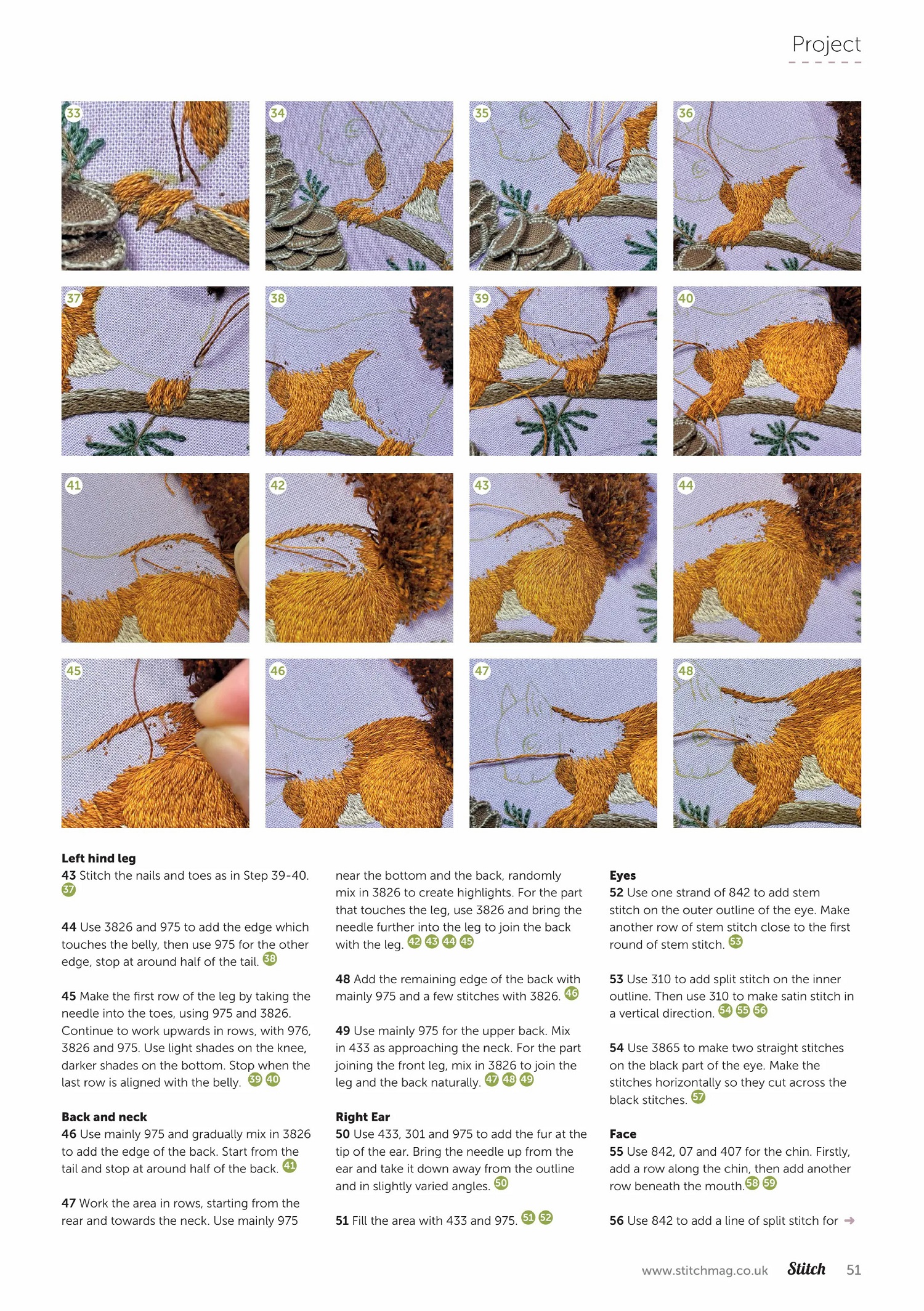 Project

33 34 35 36
37 38 39 40
41 42 43 44
45 46 47 48

**Left hind leg**
**43** Stitch the nails and toes as in Step 39-40. 37

**44** Use 3826 and 975 to add the edge which touches the belly, then use 975 for the other edge, stop at around half of the tail. 38

**45** Make the first row of the leg by taking the needle into the toes, using 975 and 3826. Continue to work upwards in rows, with 976, 3826 and 975. Use light shades on the knee, darker shades on the bottom. Stop when the last row is aligned with the belly. 39 40

**Back and neck**
**46** Use mainly 975 and gradually mix in 3826 to add the edge of the back. Start from the tail and stop at around half of the back. 41

**47** Work the area in rows, starting from the rear and towards the neck. Use mainly 975 near the bottom and the back, randomly mix in 3826 to create highlights. For the part that touches the leg, use 3826 and bring the needle further into the leg to join the back with the leg. 42 43 44 45

**48** Add the remaining edge of the back with mainly 975 and a few stitches with 3826. 46

**49** Use mainly 975 for the upper back. Mix in 433 as approaching the neck. For the part joining the front leg, mix in 3826 to join the leg and the back naturally. 47 48 49

**Right Ear**
**50** Use 433, 301 and 975 to add the fur at the tip of the ear. Bring the needle up from the ear and take it down away from the outline and in slightly varied angles. 50

**51** Fill the area with 433 and 975. 51 52

**Eyes**
**52** Use one strand of 842 to add stem stitch on the outer outline of the eye. Make another row of stem stitch close to the first round of stem stitch. 53

**53** Use 310 to add split stitch on the inner outline. Then use 310 to make satin stitch in a vertical direction. 54 55 56

**54** Use 3865 to make two straight stitches on the black part of the eye. Make the stitches horizontally so they cut across the black stitches. 57

**Face**
**55** Use 842, 07 and 407 for the chin. Firstly, add a row along the chin, then add another row beneath the mouth. 58 59

**56** Use 842 to add a line of split stitch for →

www.stitchmag.co.uk Stitch 51