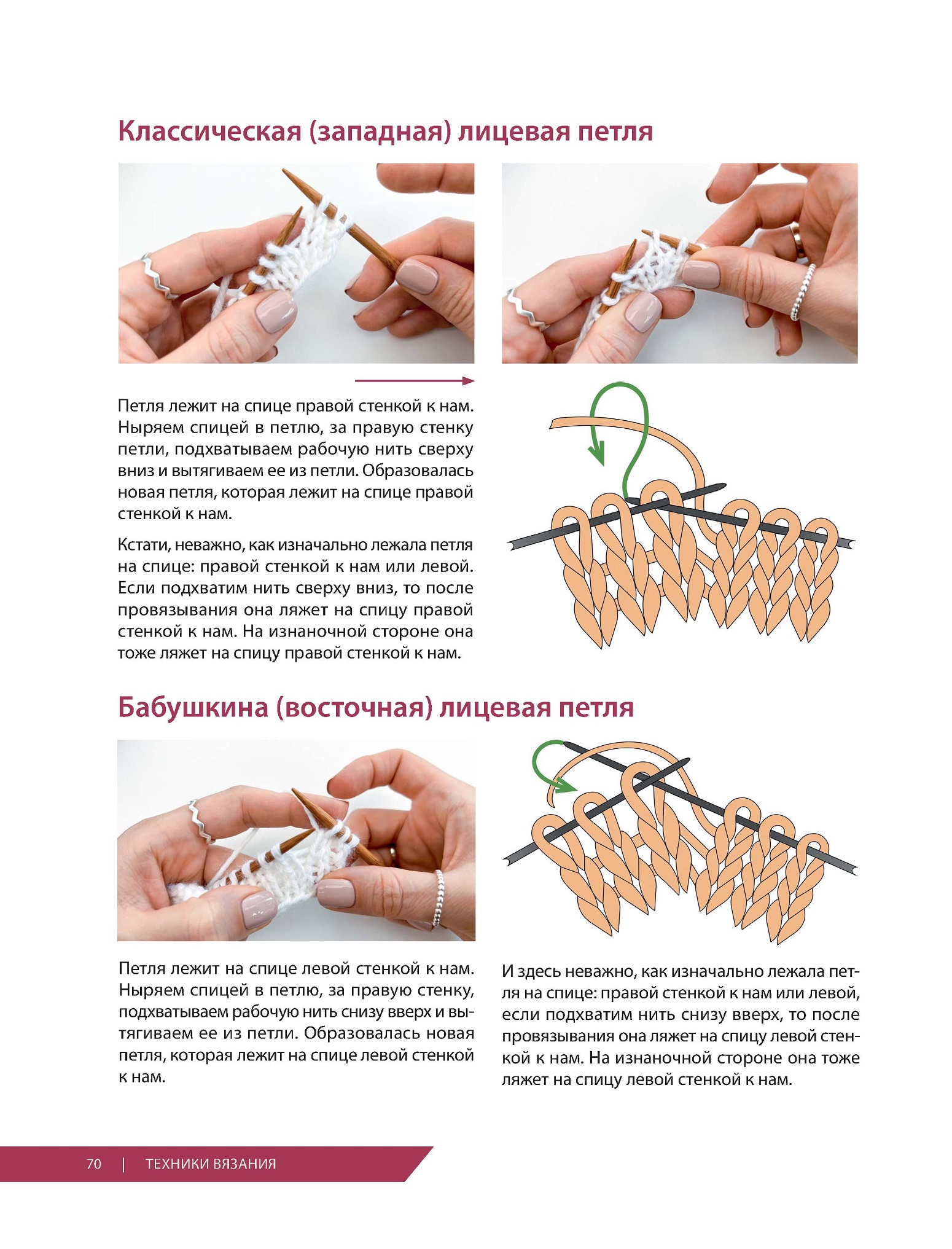 Классическая (западная) лицевая петля

Петля лежит на спице правой стенкой к нам. Ныряем спицей в петлю, за правую стенку петли, подхватываем рабочую нить сверху вниз и вытягиваем ее из петли. Образовалась новая петля, которая лежит на спице правой стенкой к нам.

Кстати, неважно, как изначально лежала петля на спице: правой стенкой к нам или левой. Если подхватим нить сверху вниз, то после провязывания она ляжет на спицу правой стенкой к нам. На изнаночной стороне она тоже ляжет на спицу правой стенкой к нам.

Бабушкина (восточная) лицевая петля

Петля лежит на спице левой стенкой к нам. Ныряем спицей в петлю, за правую стенку, подхватываем рабочую нить снизу вверх и вытягиваем ее из петли. Образовалась новая петля, которая лежит на спице левой стенкой к нам.

И здесь неважно, как изначально лежала петля на спице: правой стенкой к нам или левой, если подхватим нить снизу вверх, то после провязывания она ляжет на спицу левой стенкой к нам. На изнаночной стороне она тоже ляжет на спицу левой стенкой к нам.

70 | ТЕХНИКИ ВЯЗАНИЯ