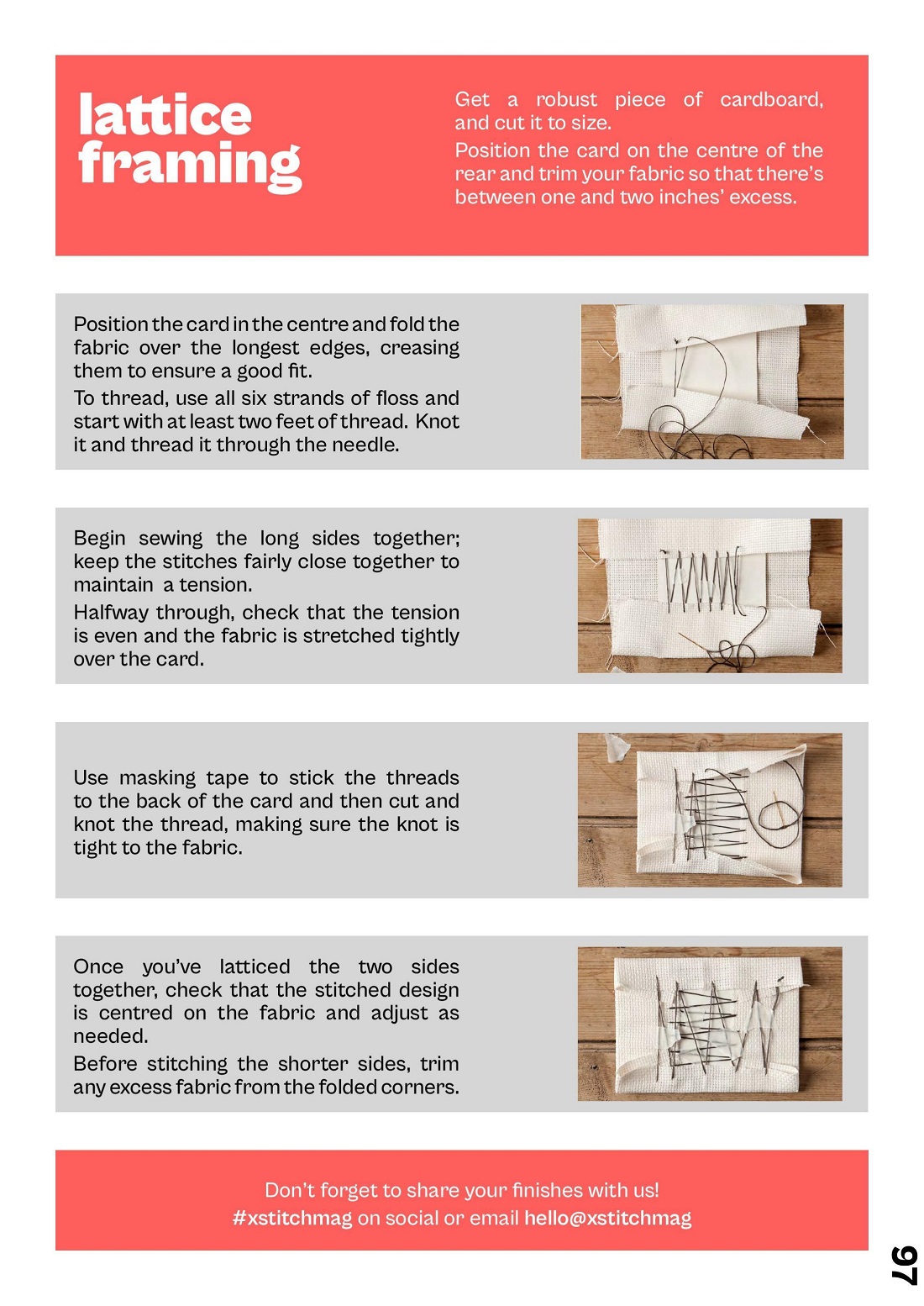 lattice framing

Get a robust piece of cardboard, and cut it to size.

Position the card on the centre of the rear and trim your fabric so that there's between one and two inches' excess.

Position the card in the centre and fold the fabric over the longest edges, creasing them to ensure a good fit.

To thread, use all six strands of floss and start with at least two feet of thread. Knot it and thread it through the needle.

Begin sewing the long sides together; keep the stitches fairly close together to maintain a tension.

Halfway through, check that the tension is even and the fabric is stretched tightly over the card.

Use masking tape to stick the threads to the back of the card and then cut and knot the thread, making sure the knot is tight to the fabric.

Once you've latticed the two sides together, check that the stitched design is centred on the fabric and adjust as needed.

Before stitching the shorter sides, trim any excess fabric from the folded corners.

Don't forget to share your finishes with us!
#xstitchmag on social or email hello@xstitchmag

97