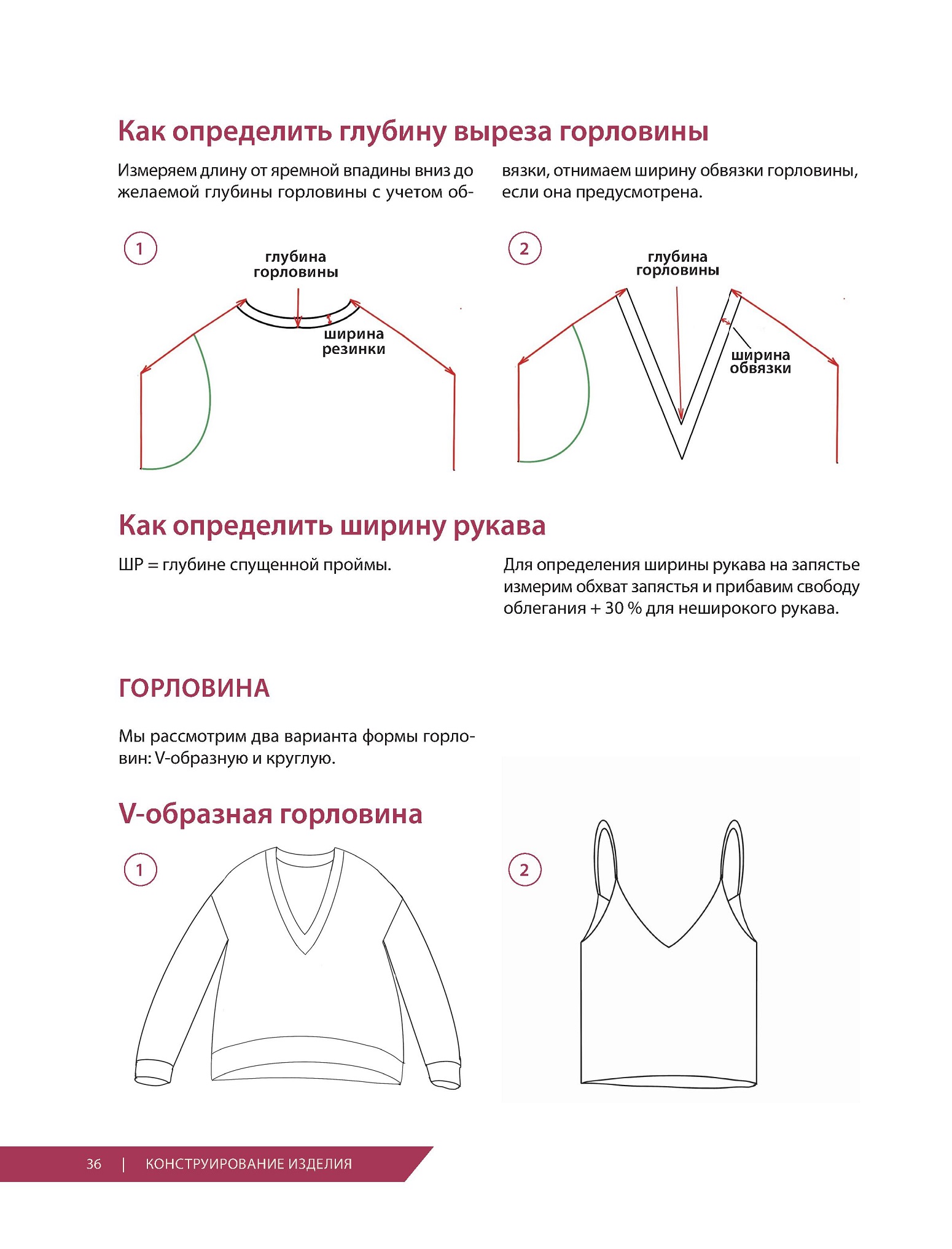 Как определить глубину выреза горловины

Измеряем длину от яремной впадины вниз до желаемой глубины горловины с учетом обвязки, отнимаем ширину обвязки горловины, если она предусмотрена.

1

глубина горловины

ширина резинки

2

глубина горловины

ширина обвязки

Как определить ширину рукава

ШР = глубине спущенной проймы.

Для определения ширины рукава на запястье измерим обхват запястья и прибавим свободу облегания + 30 % для неширокого рукава.

ГОРЛОВИНА

Мы рассмотрим два варианта формы горловин: V-образную и круглую.

V-образная горловина

1

2

36 | КОНСТРУИРОВАНИЕ ИЗДЕЛИЯ