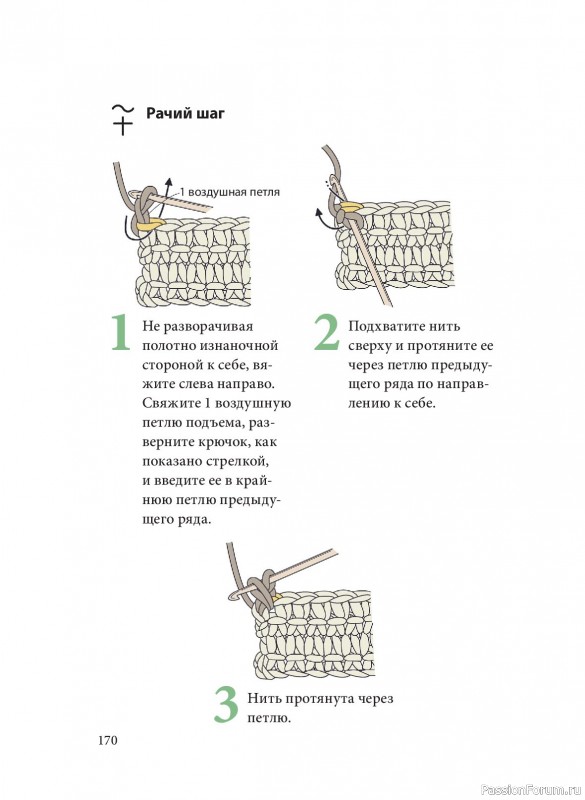 Рачий шаг

1 воздушная петля

1 Не разворачивая полотно изнаночной стороной к себе, вяжите слева направо. Свяжите 1 воздушную петлю подъема, разверните крючок, как показано стрелкой, и введите ее в крайнюю петлю предыдущего ряда.

2 Подхватите нить сверху и протяните ее через петлю предыдущего ряда по направлению к себе.

3 Нить протянута через петлю.

170

PassionForum.ru