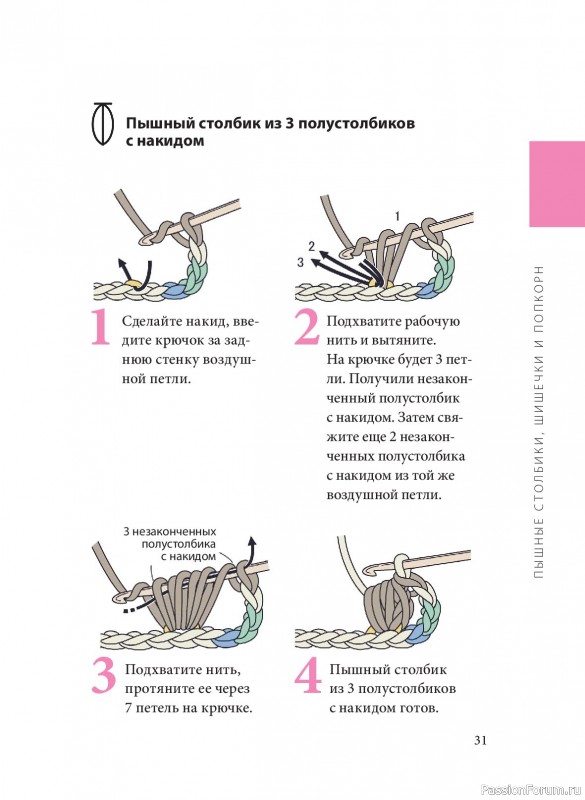 Пышный столбик из 3 полустолбиков с накидом

1 Сделайте накид, введите крючок за заднюю стенку воздушной петли.

1
2
3

2 Подхватите рабочую нить и вытяните. На крючке будет 3 петли. Получили незаконченный полустолбик с накидом. Затем свяжите еще 2 незаконченных полустолбика с накидом из той же воздушной петли.

3 незаконченных полустолбика с накидом

3 Подхватите нить, протяните ее через 7 петель на крючке.

4 Пышный столбик из 3 полустолбиков с накидом готов.

ПЫШНЫЕ СТОЛБИКИ, ШИШЕЧКИ И ПОПКОРН

31

PassionForum.ru