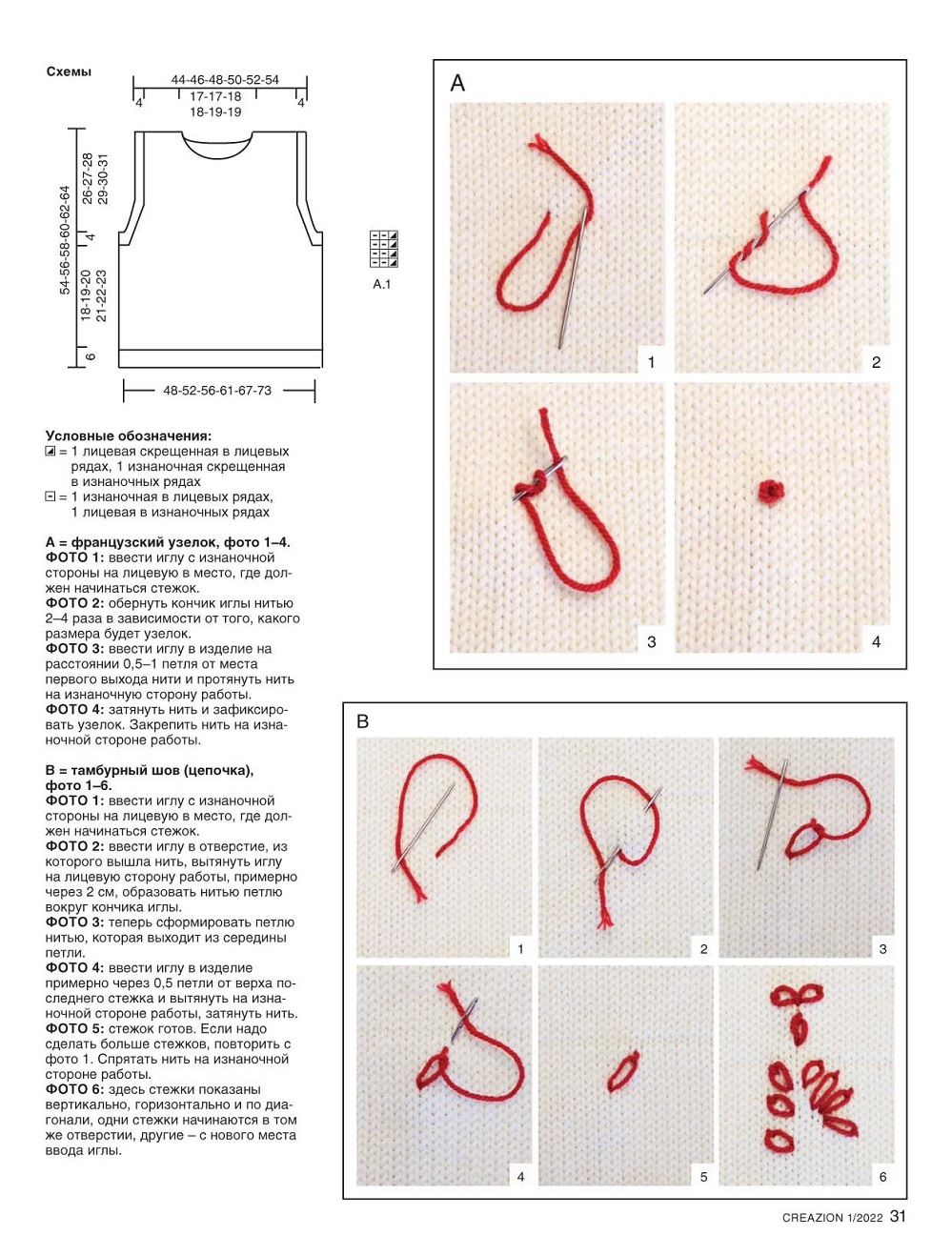 Схемы

44-46-48-50-52-54
4
17-17-18
18-19-19
4

54-56-58-60-62-64
26-27-28
29-30-31
4
18-19-20
21-22-23
6

48-52-56-61-67-73

A.1

Условные обозначения:
= 1 лицевая скрещенная в лицевых рядах, 1 изнаночная скрещенная в изнаночных рядах
= 1 изнаночная в лицевых рядах, 1 лицевая в изнаночных рядах

A = французский узелок, фото 1–4.
ФОТО 1: ввести иглу с изнаночной стороны на лицевую в место, где должен начинаться стежок.
ФОТО 2: обернуть кончик иглы нитью 2–4 раза в зависимости от того, какого размера будет узелок.
ФОТО 3: ввести иглу в изделие на расстоянии 0,5–1 петля от места первого выхода нити и протянуть нить на изнаночную сторону работы.
ФОТО 4: затянуть нить и зафиксировать узелок. Закрепить нить на изнаночной стороне работы.

B = тамбурный шов (цепочка), фото 1–6.
ФОТО 1: ввести иглу с изнаночной стороны на лицевую в место, где должен начинаться стежок.
ФОТО 2: ввести иглу в отверстие, из которого вышла нить, вытянуть иглу на лицевую сторону работы, примерно через 2 см, образовать нитью петлю вокруг кончика иглы.
ФОТО 3: теперь сформировать петлю нитью, которая выходит из середины петли.
ФОТО 4: ввести иглу в изделие примерно через 0,5 петли от верха последнего стежка и вытянуть на изнаночной стороне работы, затянуть нить.
ФОТО 5: стежок готов. Если надо сделать больше стежков, повторить с фото 1. Спрятать нить на изнаночной стороне работы.
ФОТО 6: здесь стежки показаны вертикально, горизонтально и по диагонали, одни стежки начинаются в том же отверстии, другие – с нового места ввода иглы.

A
1
2
3
4

B
1
2
3
4
5
6

CREAZION 1/2022 31