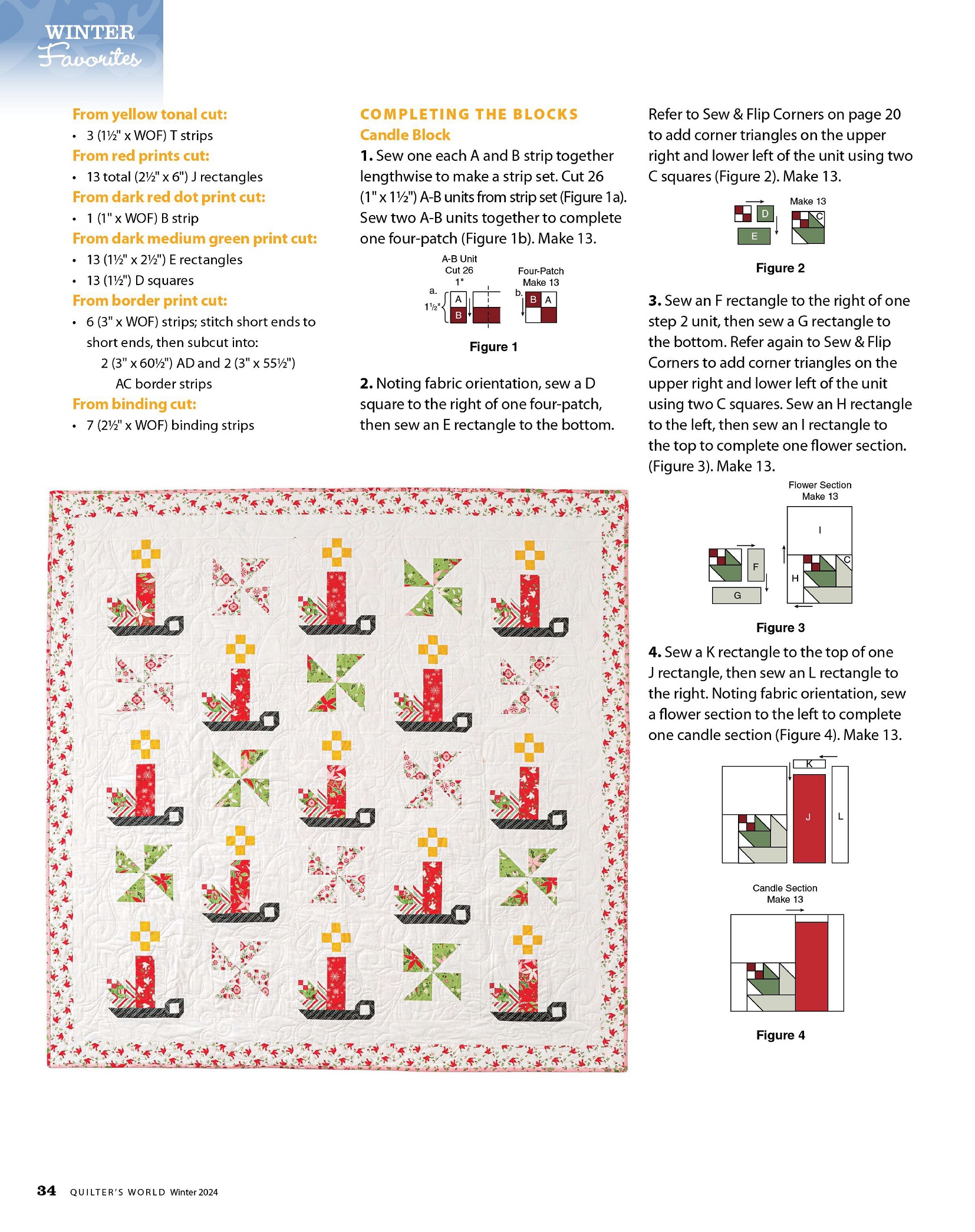 WINTER Favorites

From yellow tonal cut:
• 3 (1½" x WOF) T strips

From red prints cut:
• 13 total (2½" x 6") J rectangles

From dark red dot print cut:
• 1 (1" x WOF) B strip

From dark medium green print cut:
• 13 (1½" x 2½") E rectangles
• 13 (1½") D squares

From border print cut:
• 6 (3" x WOF) strips; stitch short ends to short ends, then subcut into:
2 (3" x 60½") AD and 2 (3" x 55½") AC border strips

From binding cut:
• 7 (2½" x WOF) binding strips

COMPLETING THE BLOCKS
Candle Block
1. Sew one each A and B strip together lengthwise to make a strip set. Cut 26 (1" x 1½") A-B units from strip set (Figure 1a). Sew two A-B units together to complete one four-patch (Figure 1b). Make 13.

A-B Unit
Cut 26
1"
a.
1½"
A
B
Four-Patch
Make 13
b.
B A

Figure 1

2. Noting fabric orientation, sew a D square to the right of one four-patch, then sew an E rectangle to the bottom.

Refer to Sew & Flip Corners on page 20 to add corner triangles on the upper right and lower left of the unit using two C squares (Figure 2). Make 13.

D
E
Make 13
C

Figure 2

3. Sew an F rectangle to the right of one step 2 unit, then sew a G rectangle to the bottom. Refer again to Sew & Flip Corners to add corner triangles on the upper right and lower left of the unit using two C squares. Sew an H rectangle to the left, then sew an I rectangle to the top to complete one flower section. (Figure 3). Make 13.

Flower Section
Make 13
F
G
I
H
C

Figure 3

4. Sew a K rectangle to the top of one J rectangle, then sew an L rectangle to the right. Noting fabric orientation, sew a flower section to the left to complete one candle section (Figure 4). Make 13.

K
J
L

Candle Section
Make 13

Figure 4

34 QUILTER'S WORLD Winter 2024