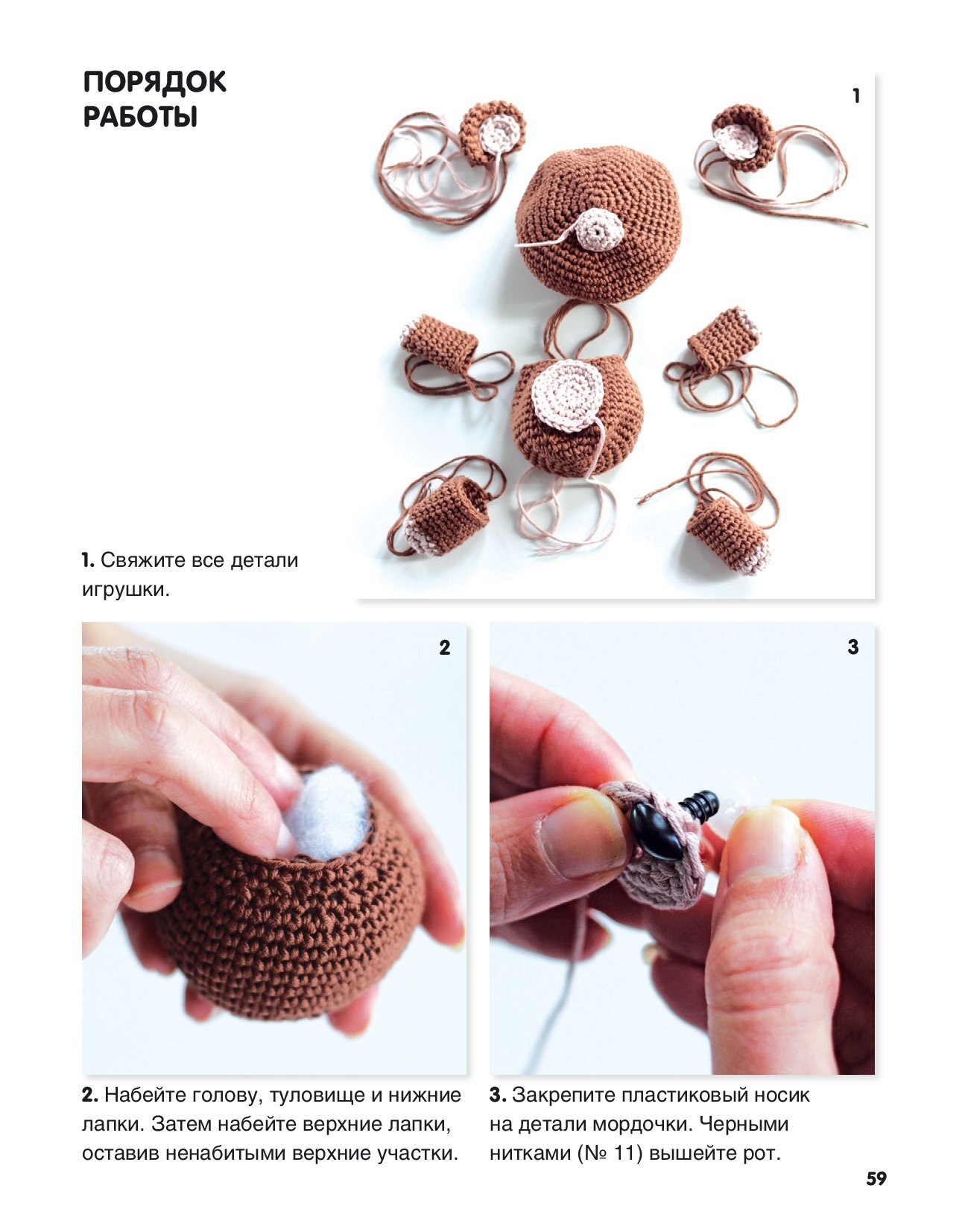 ПОРЯДОК РАБОТЫ

1

1. Свяжите все детали игрушки.

2

3

2. Набейте голову, туловище и нижние лапки. Затем набейте верхние лапки, оставив ненабитыми верхние участки.

3. Закрепите пластиковый носик на детали мордочки. Черными нитками (№ 11) вышейте рот.

59