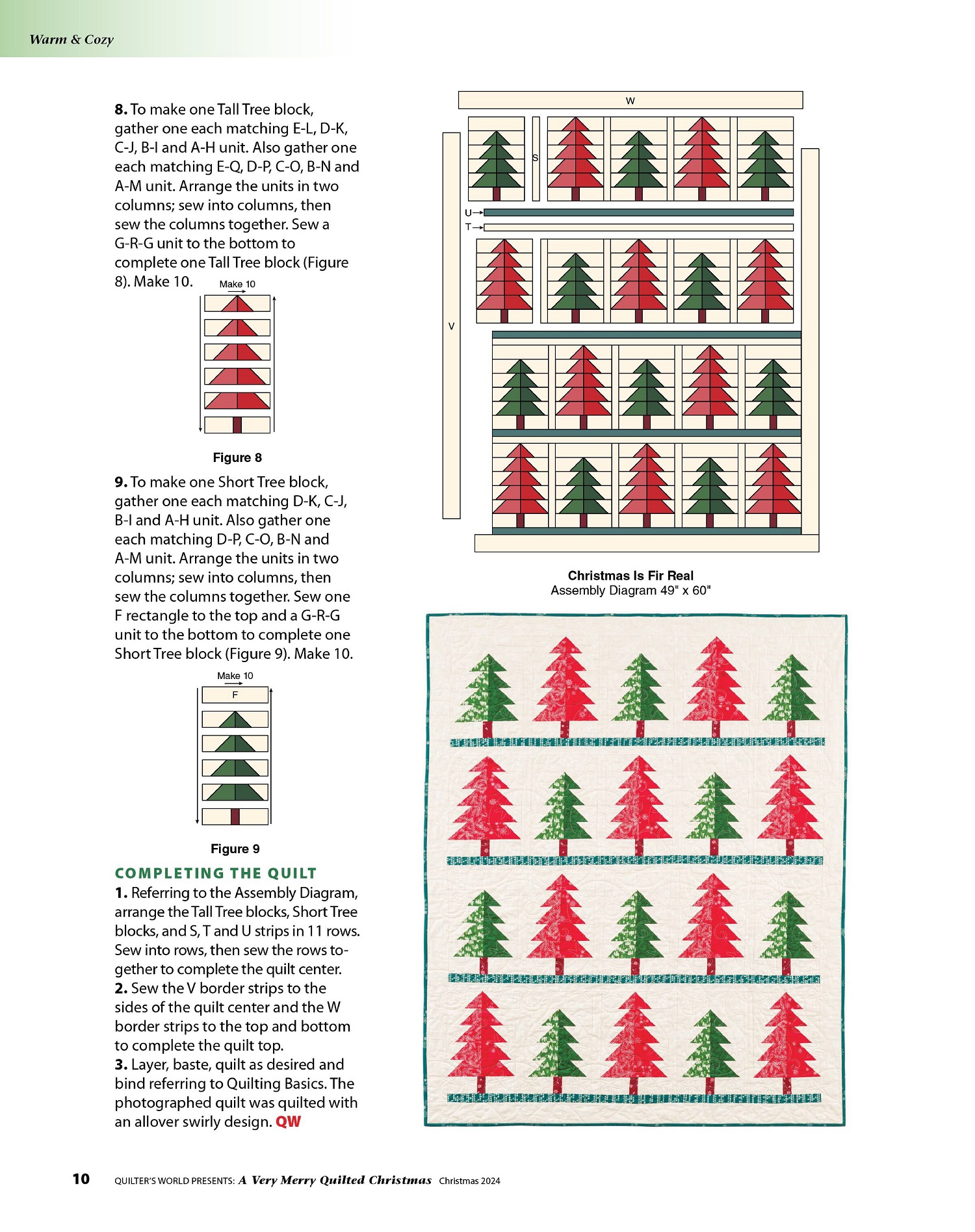 Warm & Cozy

8. To make one Tall Tree block, gather one each matching E-L, D-K, C-J, B-I and A-H unit. Also gather one each matching E-Q, D-P, C-O, B-N and A-M unit. Arrange the units in two columns; sew into columns, then sew the columns together. Sew a G-R-G unit to the bottom to complete one Tall Tree block (Figure 8). Make 10.

Make 10

Figure 8

9. To make one Short Tree block, gather one each matching D-K, C-J, B-I and A-H unit. Also gather one each matching D-P, C-O, B-N and A-M unit. Arrange the units in two columns; sew into columns, then sew the columns together. Sew one F rectangle to the top and a G-R-G unit to the bottom to complete one Short Tree block (Figure 9). Make 10.

Make 10

F

Figure 9

COMPLETING THE QUILT

1. Referring to the Assembly Diagram, arrange the Tall Tree blocks, Short Tree blocks, and S, T and U strips in 11 rows. Sew into rows, then sew the rows together to complete the quilt center.
2. Sew the V border strips to the sides of the quilt center and the W border strips to the top and bottom to complete the quilt top.
3. Layer, baste, quilt as desired and bind referring to Quilting Basics. The photographed quilt was quilted with an allover swirly design. QW

W

S

U

T

V

Christmas Is Fir Real
Assembly Diagram 49" x 60"

10 QUILTER'S WORLD PRESENTS: A Very Merry Quilted Christmas Christmas 2024