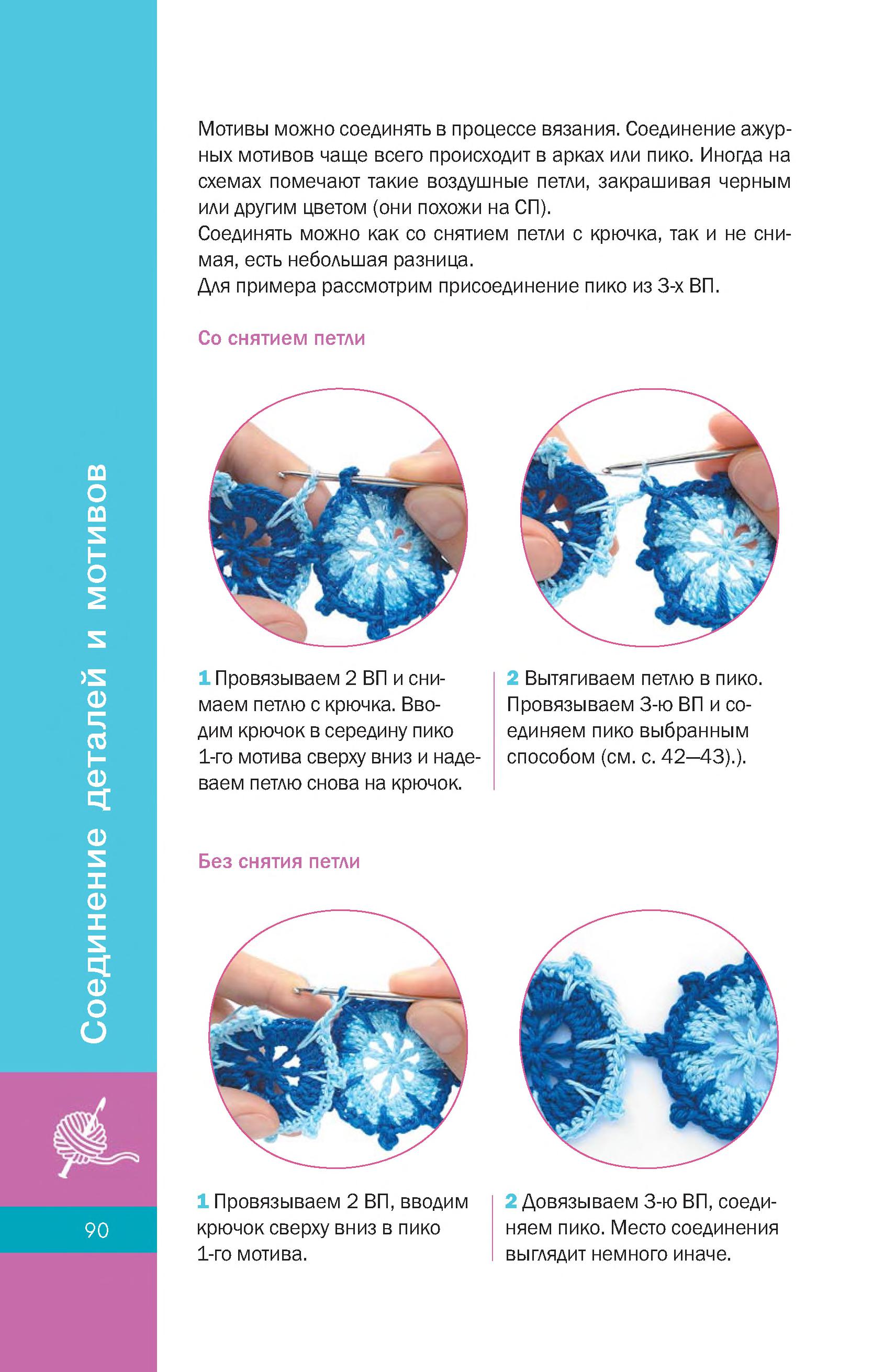 Соединение деталей и мотивов

Мотивы можно соединять в процессе вязания. Соединение ажурных мотивов чаще всего происходит в арках или пико. Иногда на схемах помечают такие воздушные петли, закрашивая черным или другим цветом (они похожи на СП).
Соединять можно как со снятием петли с крючка, так и не снимая, есть небольшая разница.
Для примера рассмотрим присоединение пико из 3-х ВП.

Со снятием петли

1 Провязываем 2 ВП и снимаем петлю с крючка. Вводим крючок в середину пико 1-го мотива сверху вниз и надеваем петлю снова на крючок.

2 Вытягиваем петлю в пико. Провязываем 3-ю ВП и соединяем пико выбранным способом (см. с. 42—43).).

Без снятия петли

1 Провязываем 2 ВП, вводим крючок сверху вниз в пико 1-го мотива.

2 Довязываем 3-ю ВП, соединяем пико. Место соединения выглядит немного иначе.

90