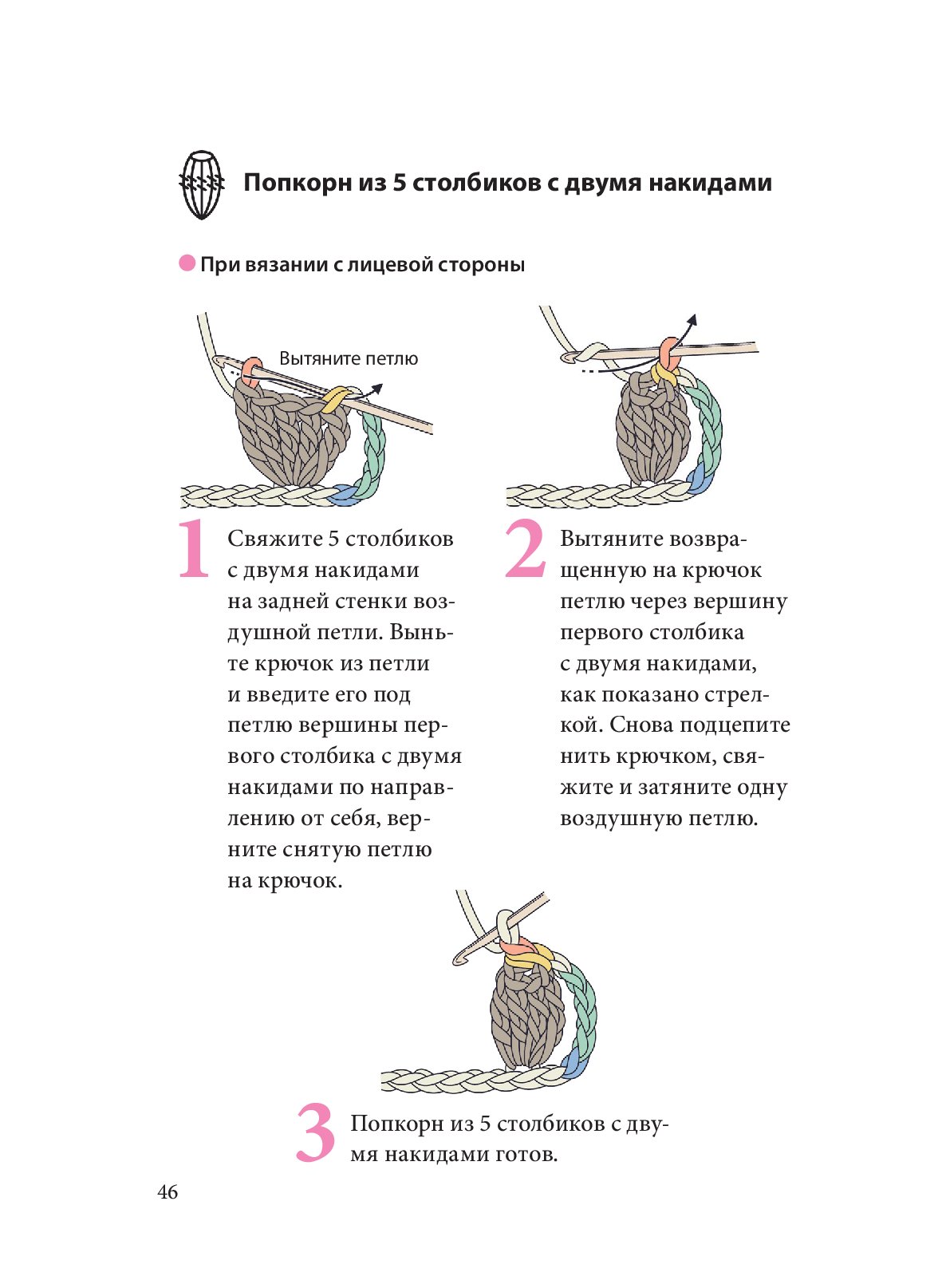 Попкорн из 5 столбиков с двумя накидами

При вязании с лицевой стороны

Вытяните петлю

1 Свяжите 5 столбиков с двумя накидами на задней стенки воздушной петли. Выньте крючок из петли и введите его под петлю вершины первого столбика с двумя накидами по направлению от себя, верните снятую петлю на крючок.

2 Вытяните возвращенную на крючок петлю через вершину первого столбика с двумя накидами, как показано стрелкой. Снова подцепите нить крючком, свяжите и затяните одну воздушную петлю.

3 Попкорн из 5 столбиков с двумя накидами готов.

46