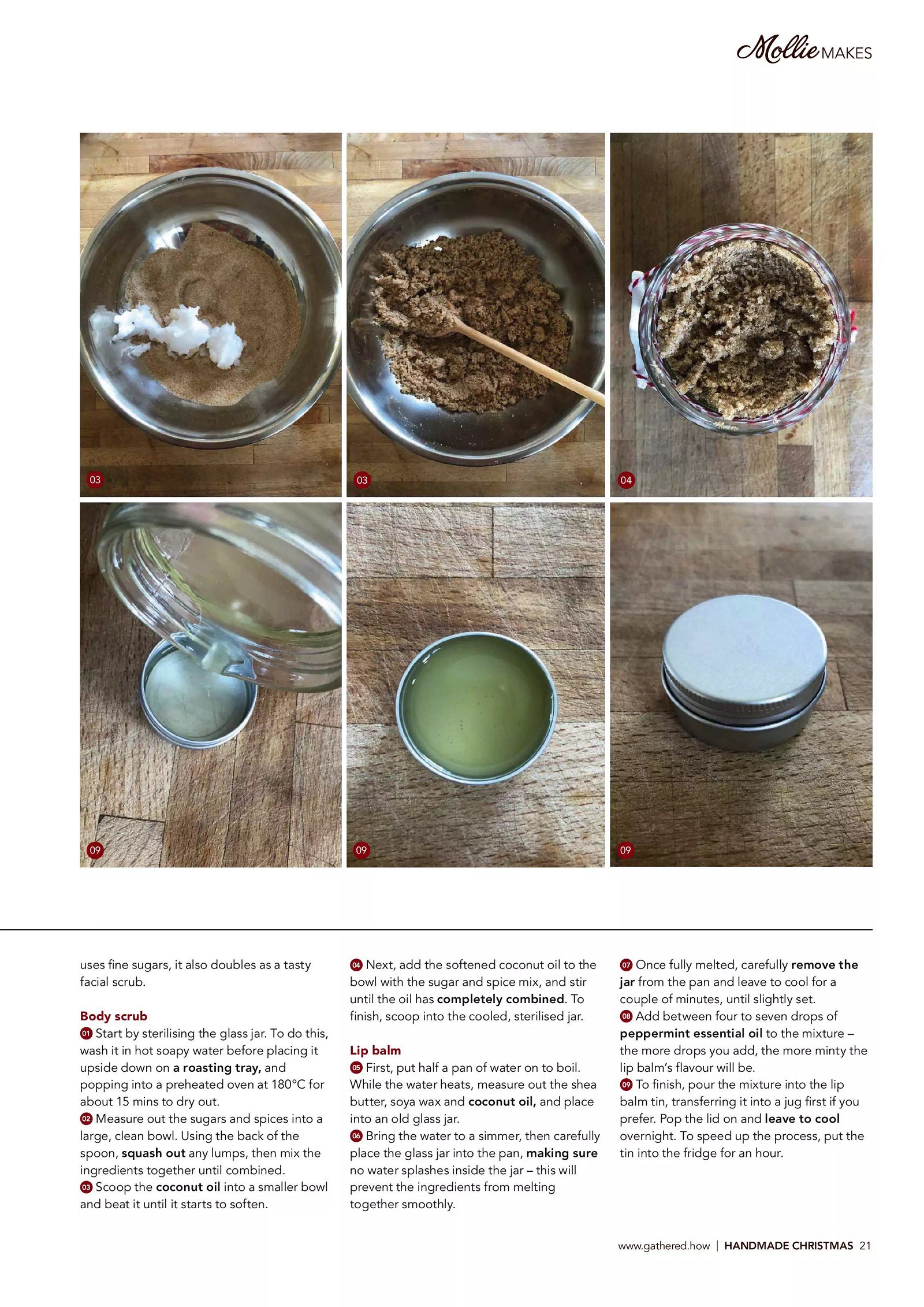 Mollie MAKES

03

03

04

09

09

09

uses fine sugars, it also doubles as a tasty facial scrub.

Body scrub
01 Start by sterilising the glass jar. To do this, wash it in hot soapy water before placing it upside down on a roasting tray, and popping into a preheated oven at 180°C for about 15 mins to dry out.
02 Measure out the sugars and spices into a large, clean bowl. Using the back of the spoon, squash out any lumps, then mix the ingredients together until combined.
03 Scoop the coconut oil into a smaller bowl and beat it until it starts to soften.

04 Next, add the softened coconut oil to the bowl with the sugar and spice mix, and stir until the oil has completely combined. To finish, scoop into the cooled, sterilised jar.

Lip balm
05 First, put half a pan of water on to boil. While the water heats, measure out the shea butter, soya wax and coconut oil, and place into an old glass jar.
06 Bring the water to a simmer, then carefully place the glass jar into the pan, making sure no water splashes inside the jar – this will prevent the ingredients from melting together smoothly.

07 Once fully melted, carefully remove the jar from the pan and leave to cool for a couple of minutes, until slightly set.
08 Add between four to seven drops of peppermint essential oil to the mixture – the more drops you add, the more minty the lip balm's flavour will be.
09 To finish, pour the mixture into the lip balm tin, transferring it into a jug first if you prefer. Pop the lid on and leave to cool overnight. To speed up the process, put the tin into the fridge for an hour.

www.gathered.how | HANDMADE CHRISTMAS 21