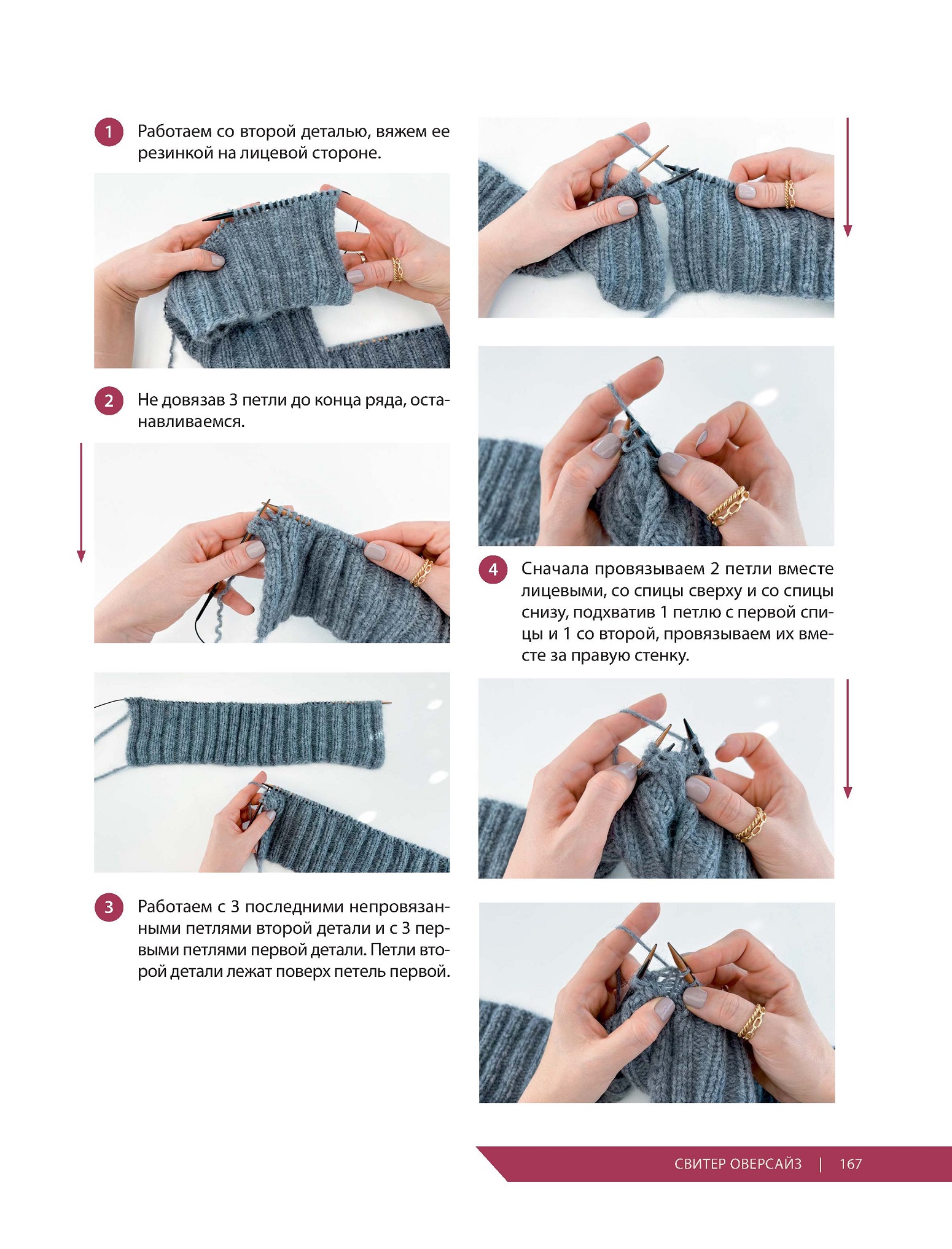 1 Работаем со второй деталью, вяжем ее резинкой на лицевой стороне.

2 Не довязав 3 петли до конца ряда, останавливаемся.

3 Работаем с 3 последними непровязанными петлями второй детали и с 3 первыми петлями первой детали. Петли второй детали лежат поверх петель первой.

4 Сначала провязываем 2 петли вместе лицевыми, со спицы сверху и со спицы снизу, подхватив 1 петлю с первой спицы и 1 со второй, провязываем их вместе за правую стенку.

СВИТЕР ОВЕРСАЙЗ | 167