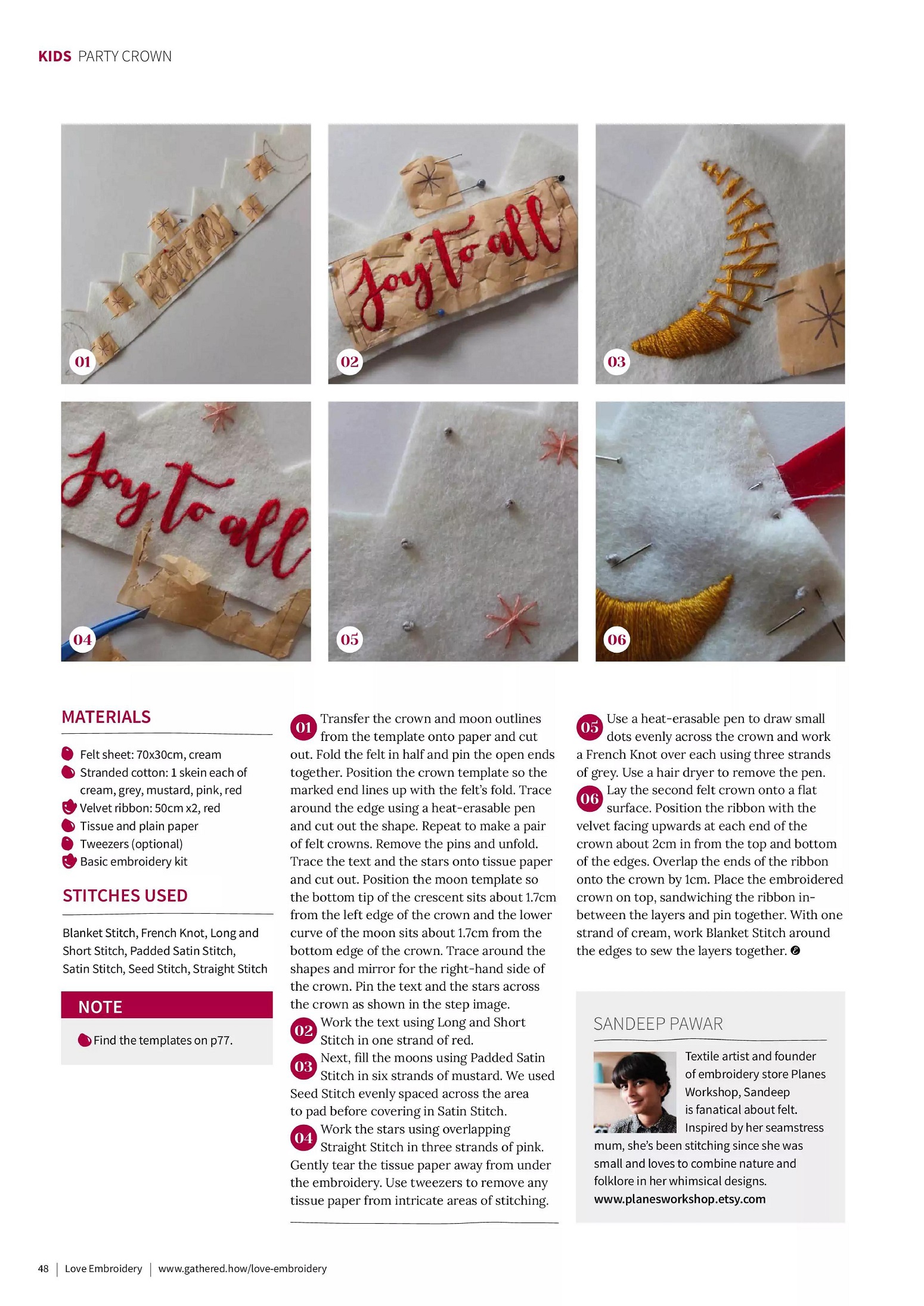 KIDS PARTY CROWN

Joy to all

01

Joy to all

02

03

Joy to all

04

05

06

MATERIALS

Felt sheet: 70x30cm, cream
Stranded cotton: 1 skein each of cream, grey, mustard, pink, red
Velvet ribbon: 50cm x2, red
Tissue and plain paper
Tweezers (optional)
Basic embroidery kit

STITCHES USED

Blanket Stitch, French Knot, Long and Short Stitch, Padded Satin Stitch, Satin Stitch, Seed Stitch, Straight Stitch

NOTE

Find the templates on p77.

01 Transfer the crown and moon outlines from the template onto paper and cut out. Fold the felt in half and pin the open ends together. Position the crown template so the marked end lines up with the felt's fold. Trace around the edge using a heat-erasable pen and cut out the shape. Repeat to make a pair of felt crowns. Remove the pins and unfold. Trace the text and the stars onto tissue paper and cut out. Position the moon template so the bottom tip of the crescent sits about 1.7cm from the left edge of the crown and the lower curve of the moon sits about 1.7cm from the bottom edge of the crown. Trace around the shapes and mirror for the right-hand side of the crown. Pin the text and the stars across the crown as shown in the step image.

02 Work the text using Long and Short Stitch in one strand of red.

03 Next, fill the moons using Padded Satin Stitch in six strands of mustard. We used Seed Stitch evenly spaced across the area to pad before covering in Satin Stitch.

04 Work the stars using overlapping Straight Stitch in three strands of pink. Gently tear the tissue paper away from under the embroidery. Use tweezers to remove any tissue paper from intricate areas of stitching.

05 Use a heat-erasable pen to draw small dots evenly across the crown and work a French Knot over each using three strands of grey. Use a hair dryer to remove the pen.

06 Lay the second felt crown onto a flat surface. Position the ribbon with the velvet facing upwards at each end of the crown about 2cm in from the top and bottom of the edges. Overlap the ends of the ribbon onto the crown by 1cm. Place the embroidered crown on top, sandwiching the ribbon in-between the layers and pin together. With one strand of cream, work Blanket Stitch around the edges to sew the layers together.

SANDEEP PAWAR

Textile artist and founder of embroidery store Planes Workshop, Sandeep is fanatical about felt. Inspired by her seamstress mum, she's been stitching since she was small and loves to combine nature and folklore in her whimsical designs.
www.planesworkshop.etsy.com

48 | Love Embroidery | www.gathered.how/love-embroidery