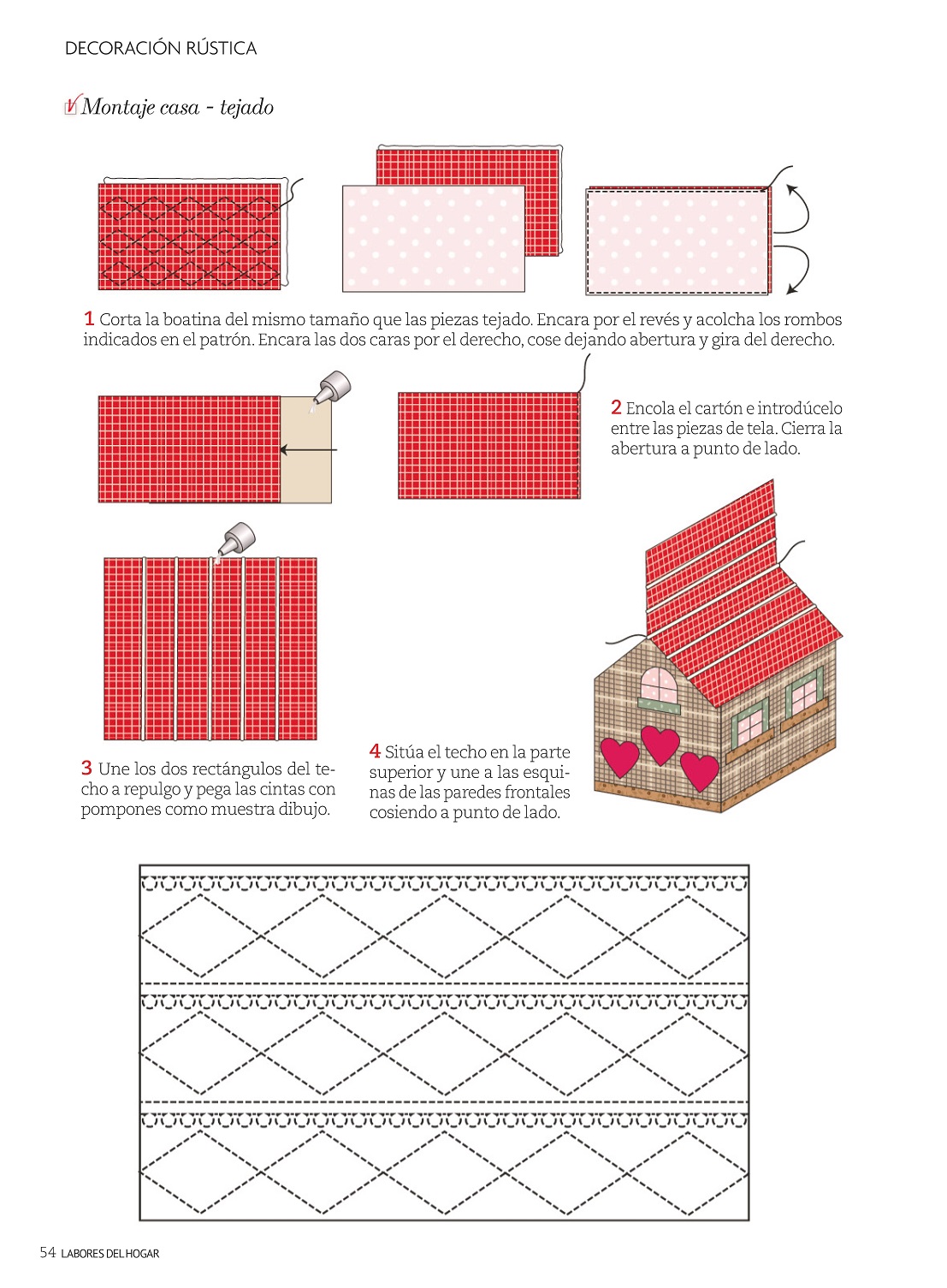 DECORACIÓN RÚSTICA

Montaje casa - tejado

1 Corta la boatina del mismo tamaño que las piezas tejado. Encara por el revés y acolcha los rombos indicados en el patrón. Encara las dos caras por el derecho, cose dejando abertura y gira del derecho.

2 Encola el cartón e introdúcelo entre las piezas de tela. Cierra la abertura a punto de lado.

3 Une los dos rectángulos del techo a repulgo y pega las cintas con pompones como muestra dibujo.

4 Sitúa el techo en la parte superior y une a las esquinas de las paredes frontales cosiendo a punto de lado.

54 LABORES DEL HOGAR