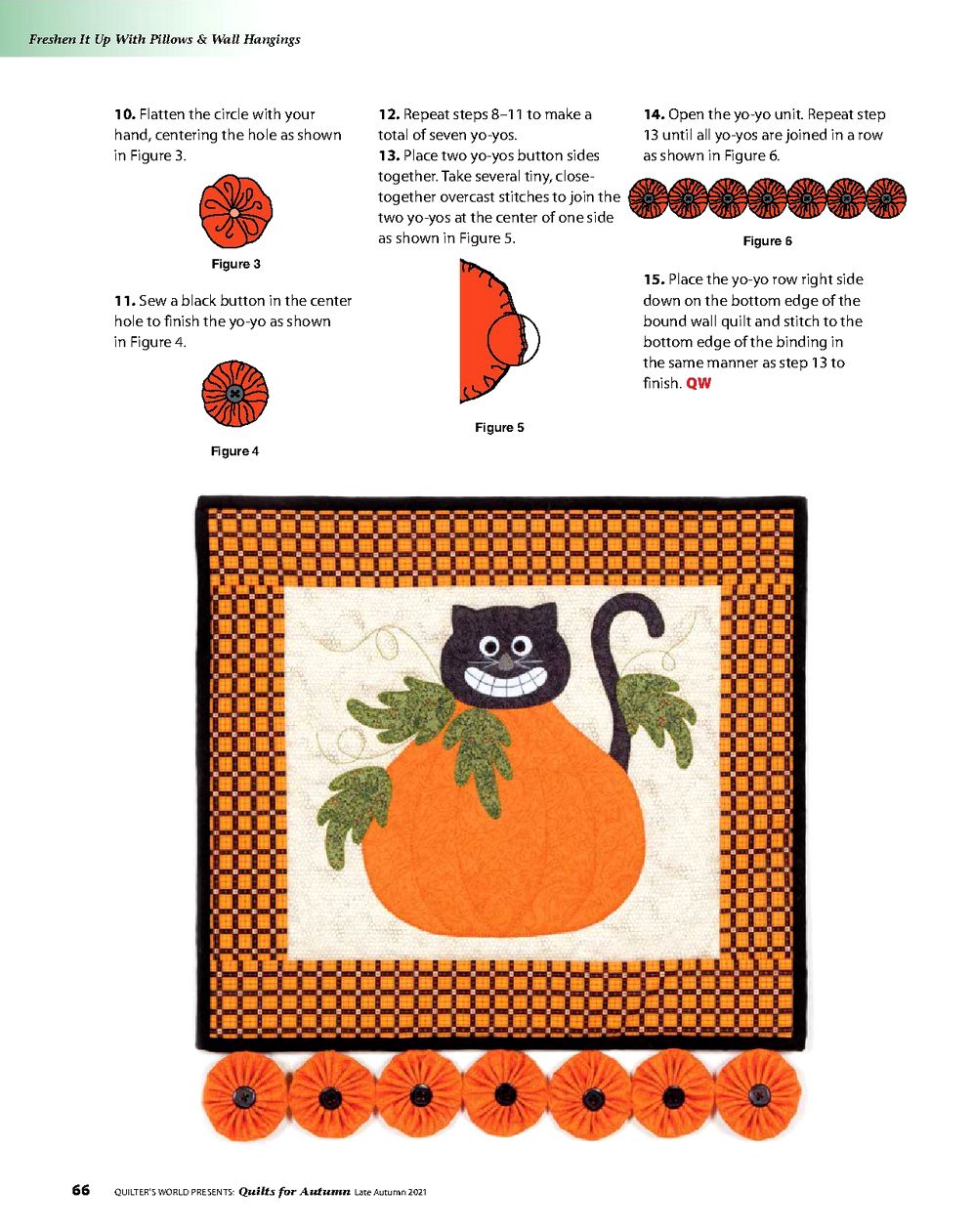 Freshen It Up With Pillows & Wall Hangings

10. Flatten the circle with your hand, centering the hole as shown in Figure 3.

Figure 3

11. Sew a black button in the center hole to finish the yo-yo as shown in Figure 4.

Figure 4

12. Repeat steps 8–11 to make a total of seven yo-yos.
13. Place two yo-yos button sides together. Take several tiny, close-together overcast stitches to join the two yo-yos at the center of one side as shown in Figure 5.

Figure 5

14. Open the yo-yo unit. Repeat step 13 until all yo-yos are joined in a row as shown in Figure 6.

Figure 6

15. Place the yo-yo row right side down on the bottom edge of the bound wall quilt and stitch to the bottom edge of the binding in the same manner as step 13 to finish. QW

66 QUILTER'S WORLD PRESENTS: Quilts for Autumn Late Autumn 2021