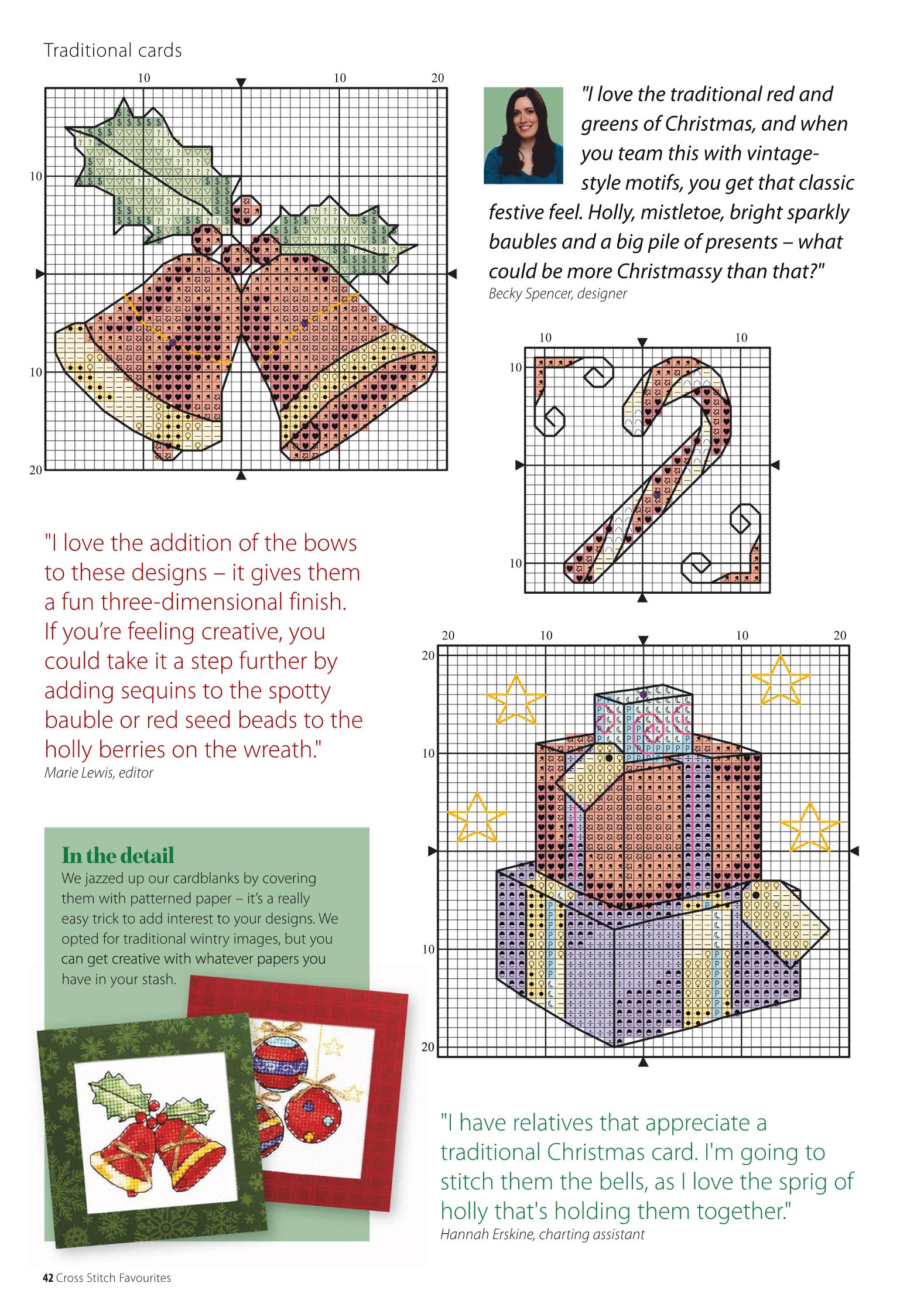 Traditional cards

10 10 20
10
10
20

"I love the traditional red and greens of Christmas, and when you team this with vintage-style motifs, you get that classic festive feel. Holly, mistletoe, bright sparkly baubles and a big pile of presents – what could be more Christmassy than that?"
Becky Spencer, designer

10 10
10
10

"I love the addition of the bows to these designs – it gives them a fun three-dimensional finish. If you're feeling creative, you could take it a step further by adding sequins to the spotty bauble or red seed beads to the holly berries on the wreath."
Marie Lewis, editor

20 10 10 20
20
10
10
20

In the detail
We jazzed up our cardblanks by covering them with patterned paper – it's a really easy trick to add interest to your designs. We opted for traditional wintry images, but you can get creative with whatever papers you have in your stash.

"I have relatives that appreciate a traditional Christmas card. I'm going to stitch them the bells, as I love the sprig of holly that's holding them together."
Hannah Erskine, charting assistant

42 Cross Stitch Favourites